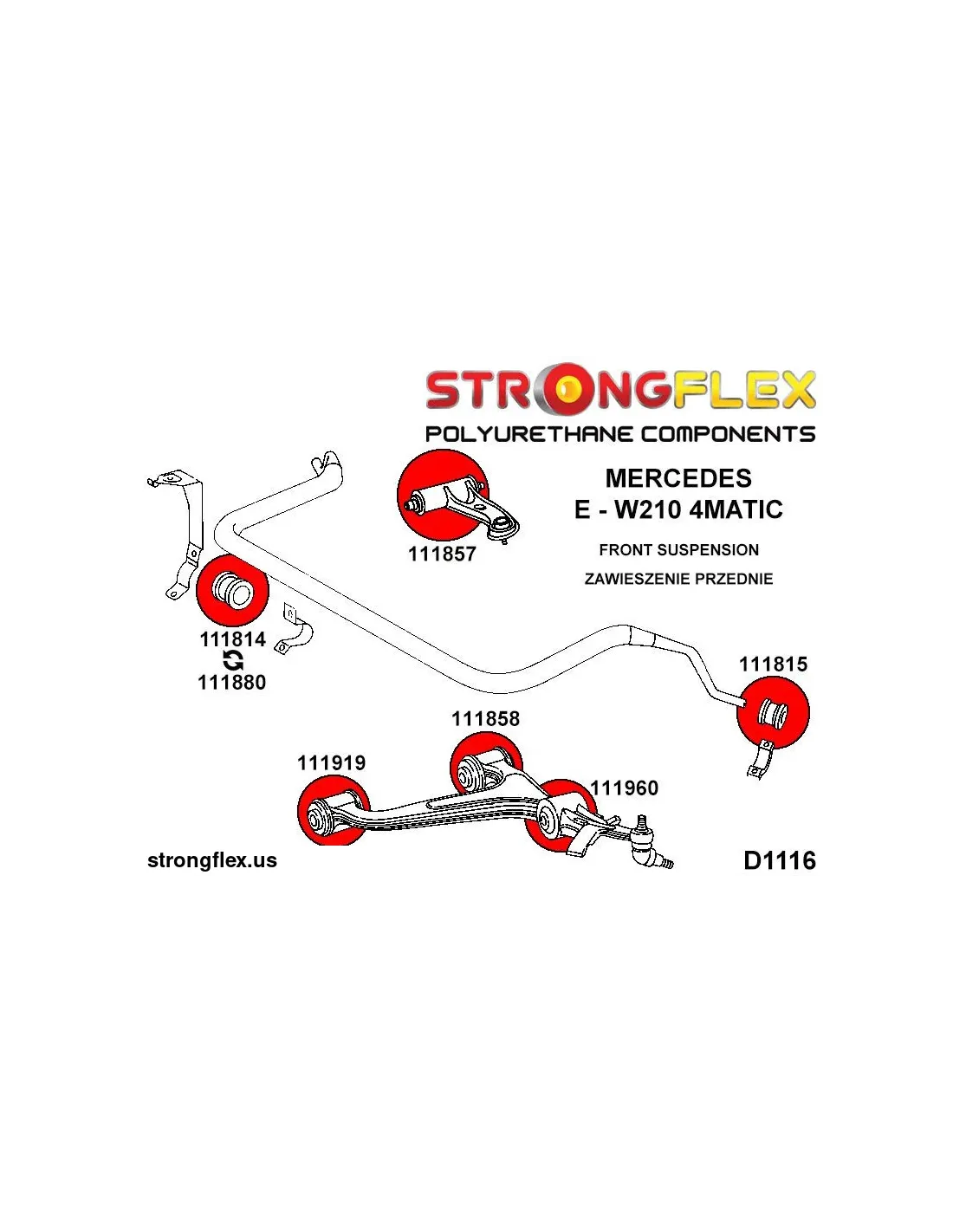 STRONGFLEX
POLYURETHANE COMPONENTS

MERCEDES
E - W210 4MATIC

FRONT SUSPENSION
ZAWIESZENIE PRZEDNIE

111857

111814
111880

111815

111858

111919

111960

strongflex.us

D1116