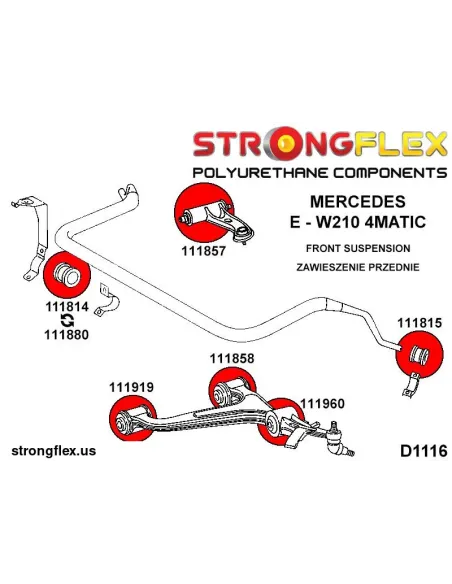 STRONGFLEX
POLYURETHANE COMPONENTS

MERCEDES
E - W210 4MATIC

FRONT SUSPENSION

ZAWIESZENIE PRZEDNIE

111857

111814

111880

111815

111858

111919

111960

strongflex.us

D1116