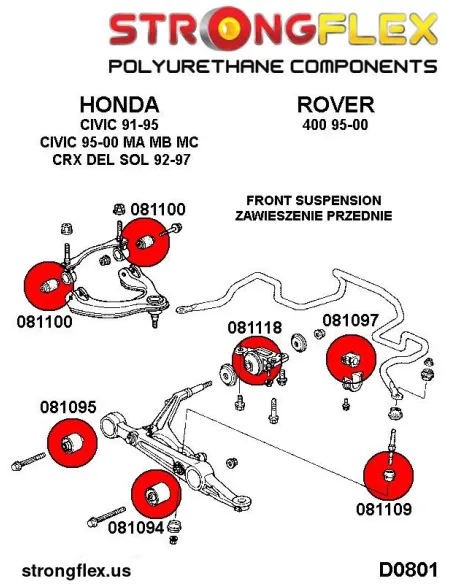 STRONGFLEX
POLYURETHANE COMPONENTS

HONDA
CIVIC 91-95
CIVIC 95-00 MA MB MC
CRX DEL SOL 92-97

ROVER
400 95-00

FRONT SUSPENSION
ZAWIESZENIE PRZEDNIE

081100

081100

081118

081097

081095

081094

081109

strongflex.us

D0801