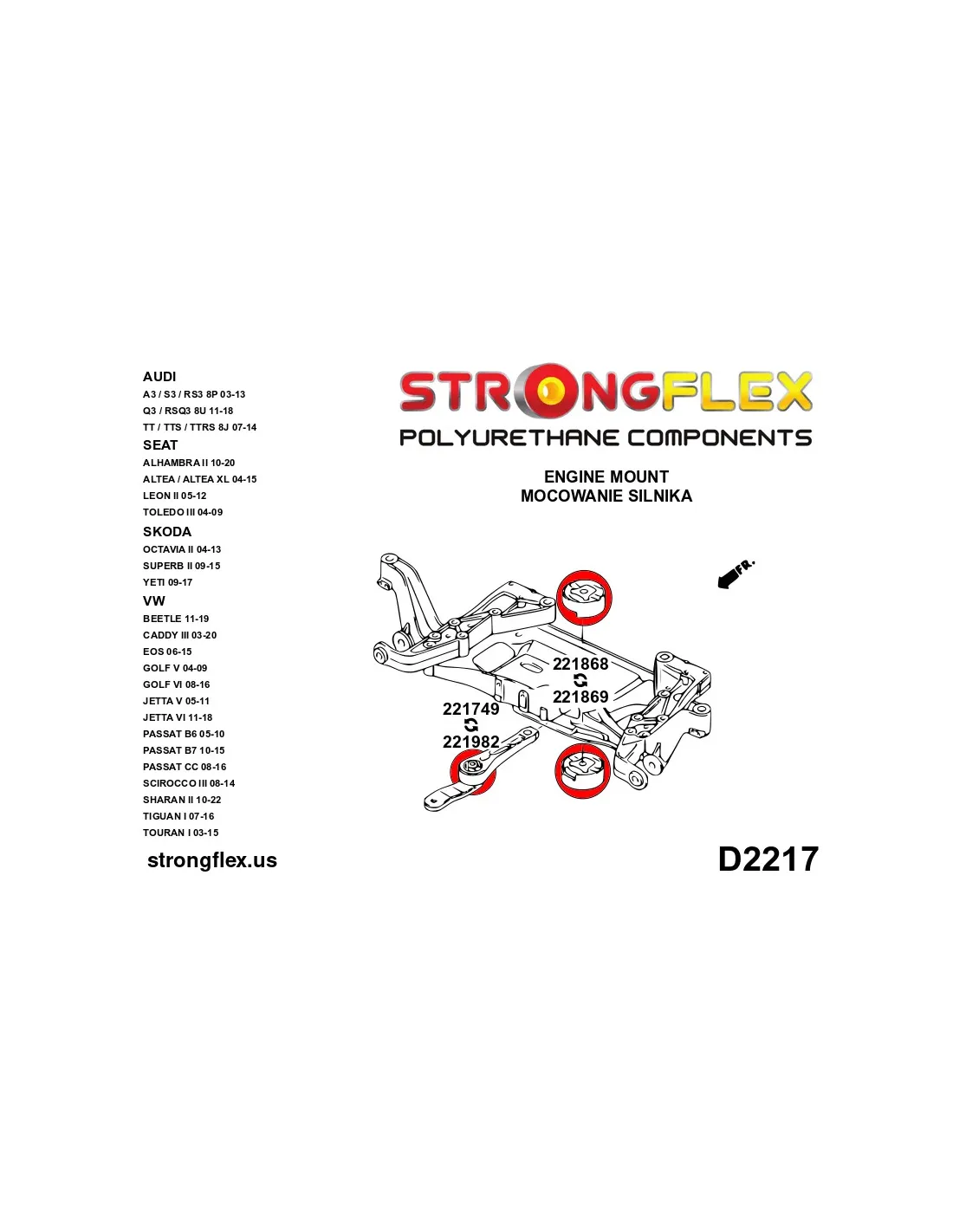 AUDI
A3 / S3 / RS3 8P 03-13
Q3 / RSQ3 8U 11-18
TT / TTS / TTRS 8J 07-14
SEAT
ALHAMBRA II 10-20
ALTEA / ALTEA XL 04-15
LEON II 05-12
TOLEDO III 04-09
SKODA
OCTAVIA II 04-13
SUPERB II 09-15
YETI 09-17
VW
BEETLE 11-19
CADDY III 03-20
EOS 06-15
GOLF V 04-09
GOLF VI 08-16
JETTA V 05-11
JETTA VI 11-18
PASSAT B6 05-10
PASSAT B7 10-15
PASSAT CC 08-16
SCIROCCO III 08-14
SHARAN II 10-22
TIGUAN I 07-16
TOURAN I 03-15

strongflex.us

STRONGFLEX
POLYURETHANE COMPONENTS

ENGINE MOUNT
MOCOWANIE SILNIKA

FR.

221868
221869

221749
221982

D2217