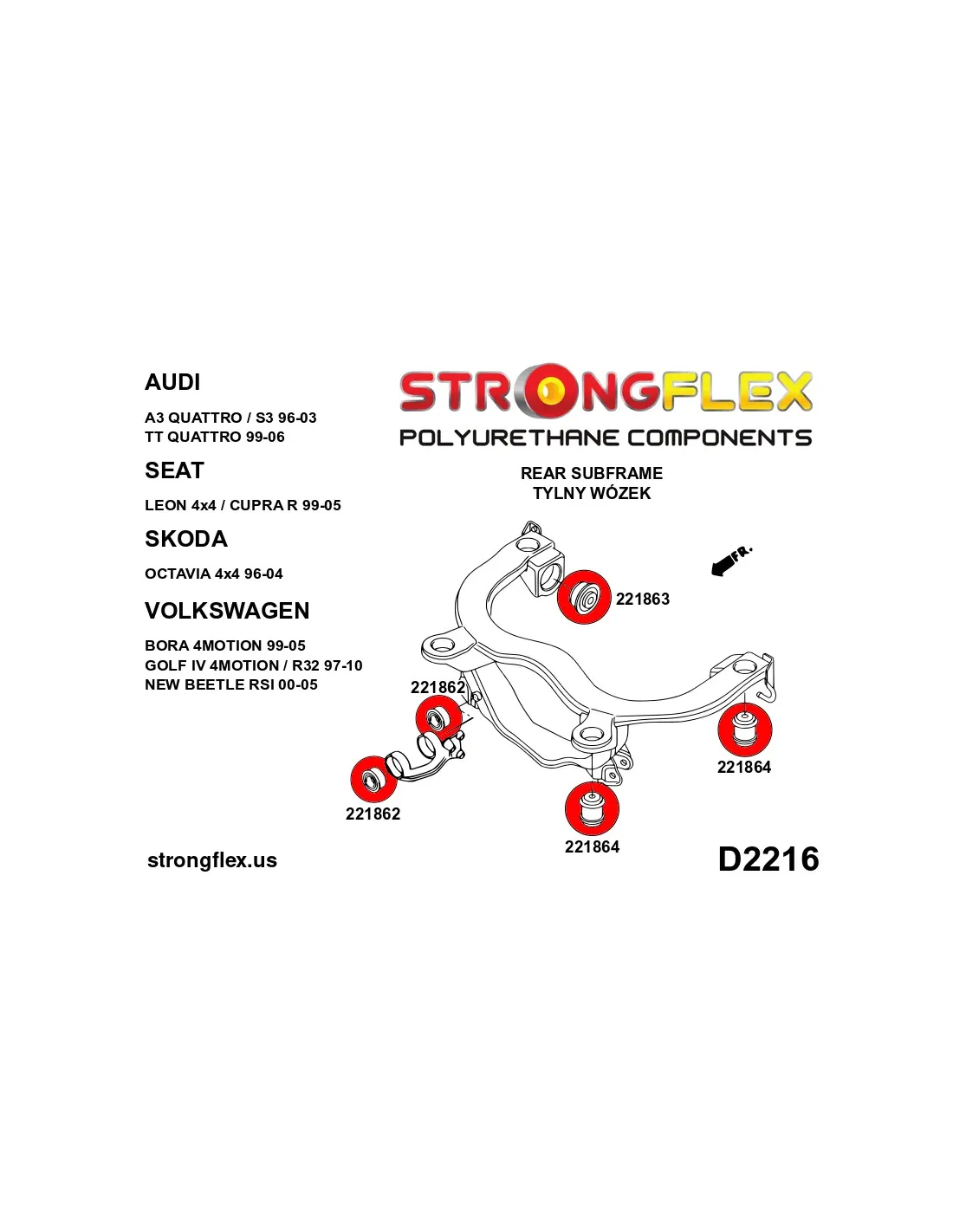 AUDI

A3 QUATTRO / S3 96-03
TT QUATTRO 99-06

SEAT

LEON 4x4 / CUPRA R 99-05

SKODA

OCTAVIA 4x4 96-04

VOLKSWAGEN

BORA 4MOTION 99-05
GOLF IV 4MOTION / R32 97-10
NEW BEETLE RSI 00-05

STRONGFLEX
POLYURETHANE COMPONENTS

REAR SUBFRAME
TYLNY WÓZEK

FR.

221863

221862

221862

221864

221864

strongflex.us

D2216