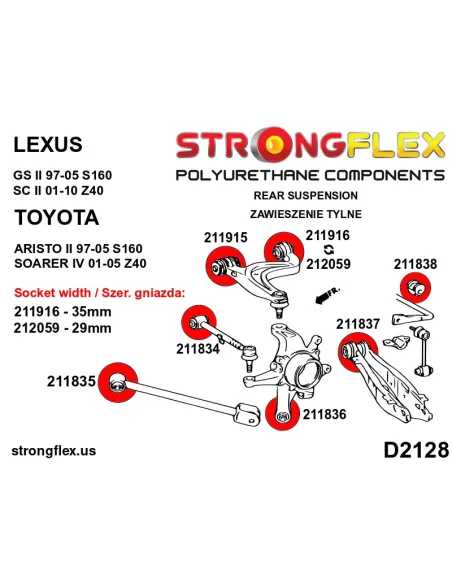 LEXUS

GS II 97-05 S160
SC II 01-10 Z40

TOYOTA

ARISTO II 97-05 S160
SOARER IV 01-05 Z40

Socket width / Szer. gniazda:
211916 - 35mm
212059 - 29mm

STRONGFLEX
POLYURETHANE COMPONENTS
REAR SUSPENSION
ZAWIESZENIE TYLNE

211915
211916
212059
211838
FR.
211837
211834
211835
211836

strongflex.us

D2128