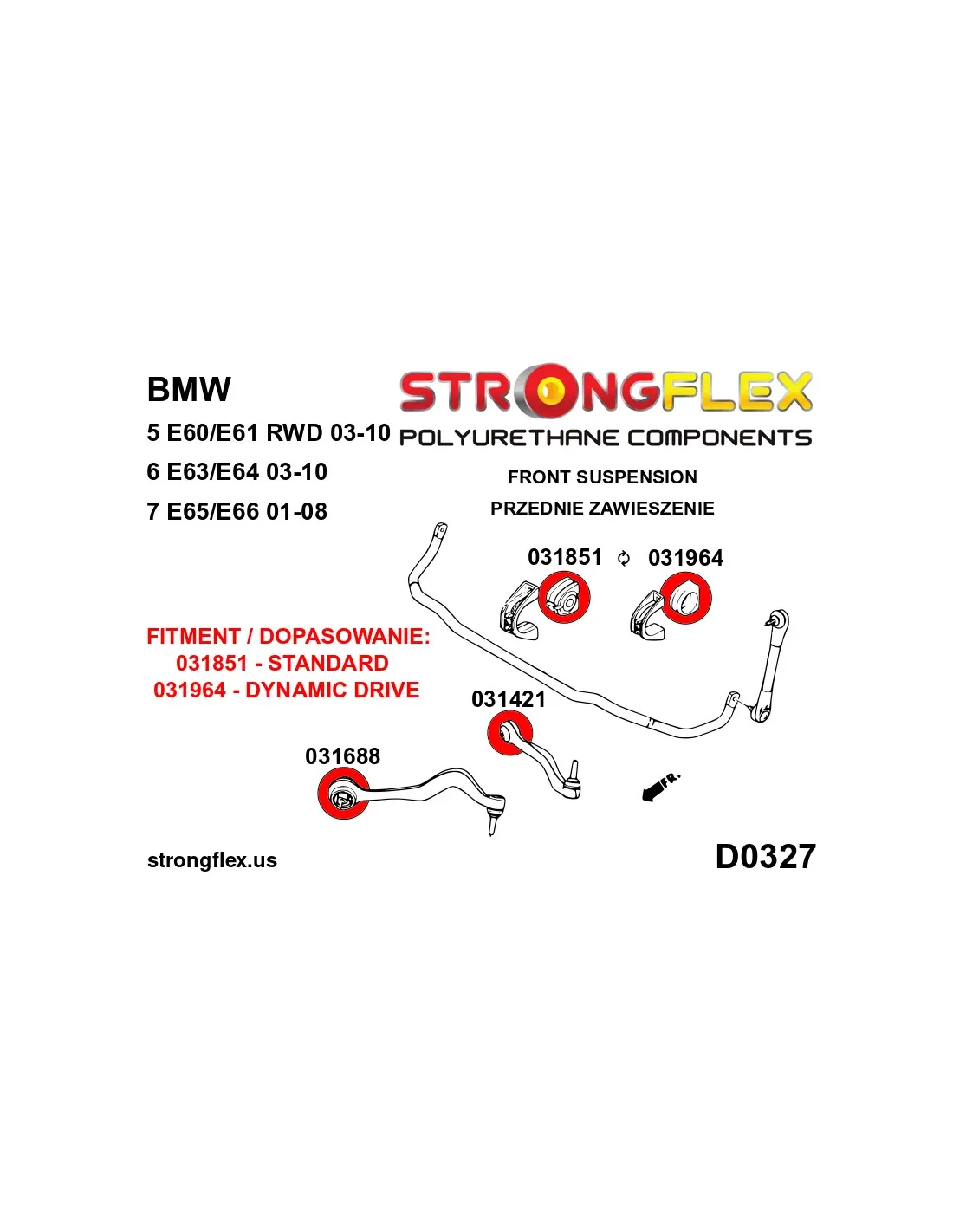 BMW
5 E60/E61 RWD 03-10
6 E63/E64 03-10
7 E65/E66 01-08

STRONGFLEX
POLYURETHANE COMPONENTS

FRONT SUSPENSION
PRZEDNIE ZAWIESZENIE

031851 031964

FITMENT / DOPASOWANIE:
031851 - STANDARD
031964 - DYNAMIC DRIVE

031421

031688

FR.

strongflex.us

D0327