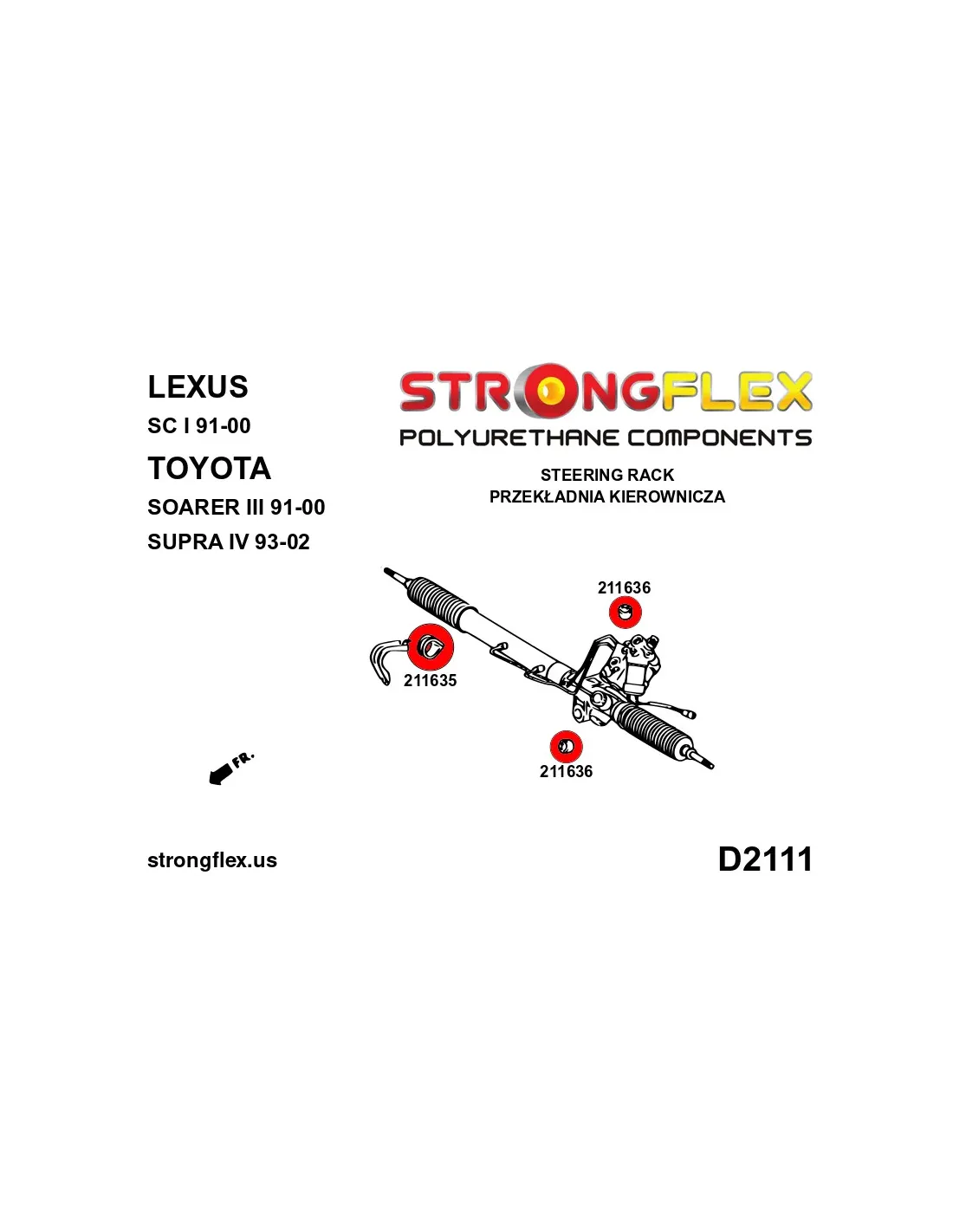 LEXUS
SC I 91-00
TOYOTA
SOARER III 91-00
SUPRA IV 93-02

STRONGFLEX
POLYURETHANE COMPONENTS

STEERING RACK
PRZEKŁADNIA KIEROWNICZA

211636
211635
211636

FR.

strongflex.us

D2111