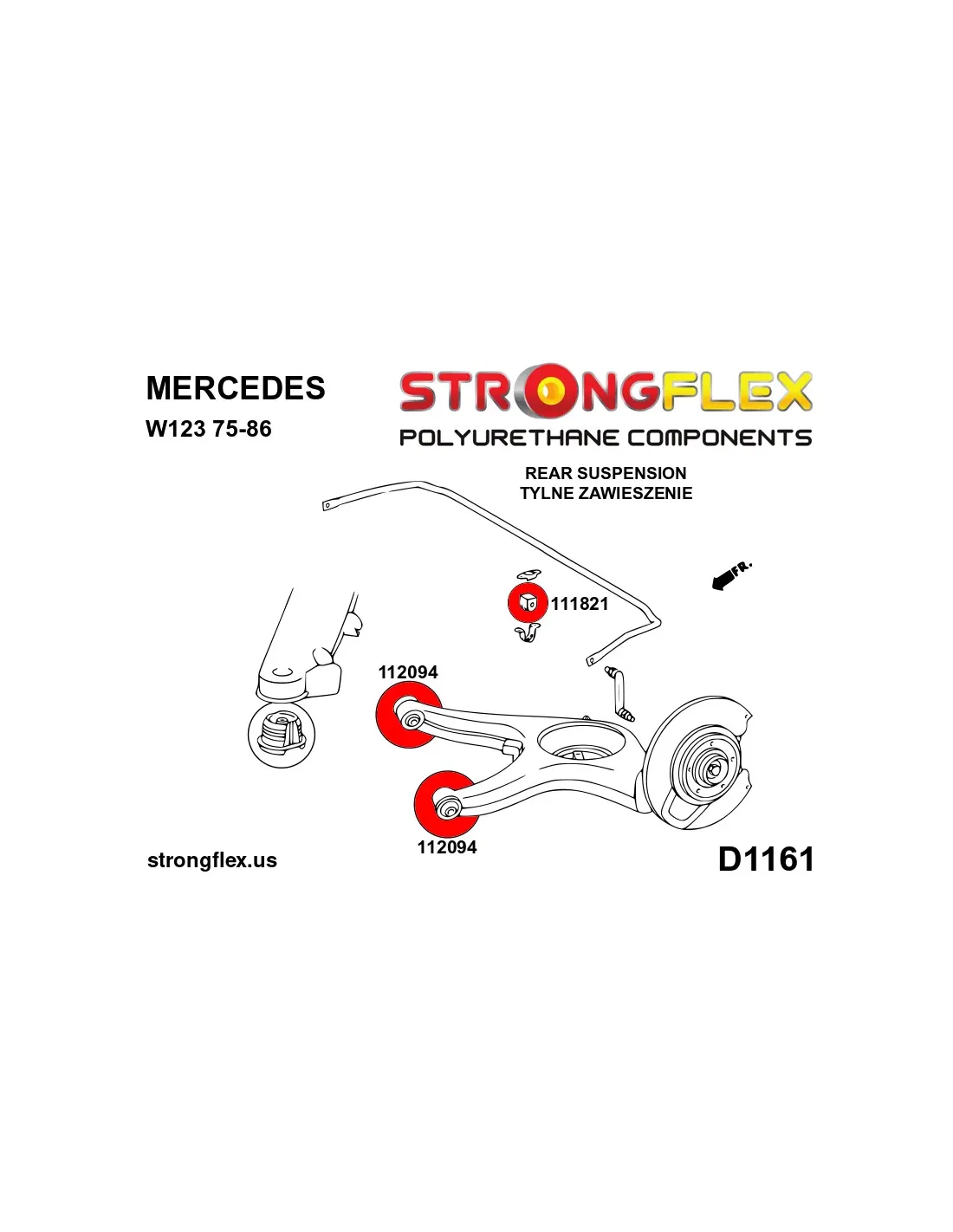 MERCEDES
W123 75-86

STRONGFLEX
POLYURETHANE COMPONENTS

REAR SUSPENSION
TYLNE ZAWIESZENIE

FR.

111821

112094

112094

strongflex.us

D1161