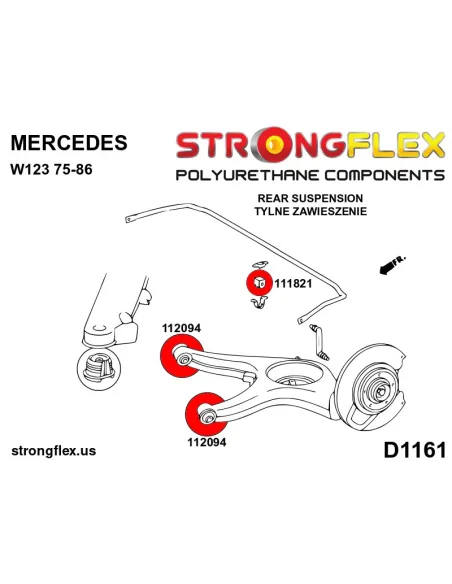 MERCEDES
W123 75-86

STRONGFLEX
POLYURETHANE COMPONENTS

REAR SUSPENSION
TYLNE ZAWIESZENIE

FR.

111821

112094

112094

strongflex.us

D1161