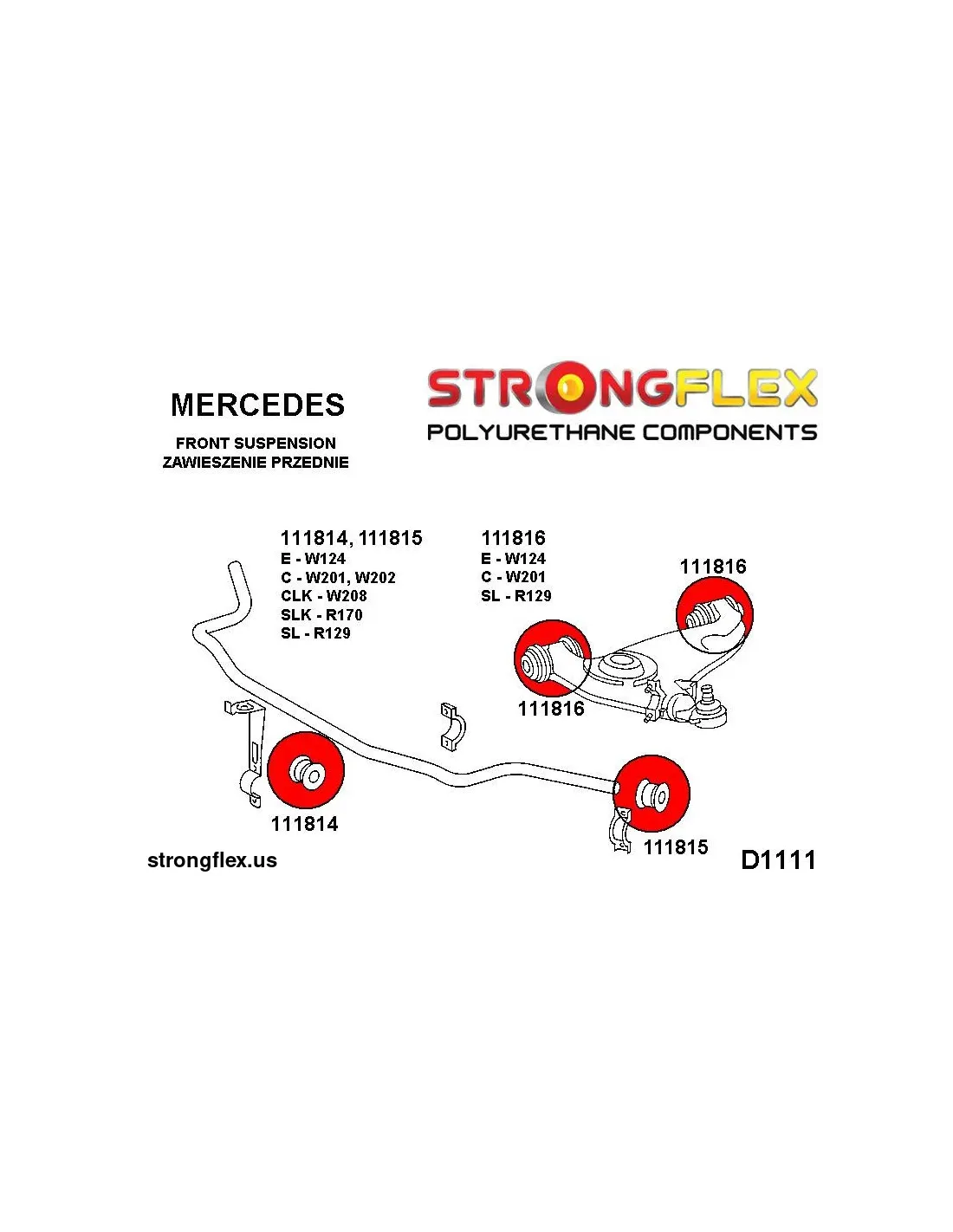 MERCEDES

FRONT SUSPENSION
ZAWIESZENIE PRZEDNIE

STRONGFLEX
POLYURETHANE COMPONENTS

111814, 111815
E - W124
C - W201, W202
CLK - W208
SLK - R170
SL - R129

111816
E - W124
C - W201
SL - R129

111816

111816

111814

111815

strongflex.us

D1111