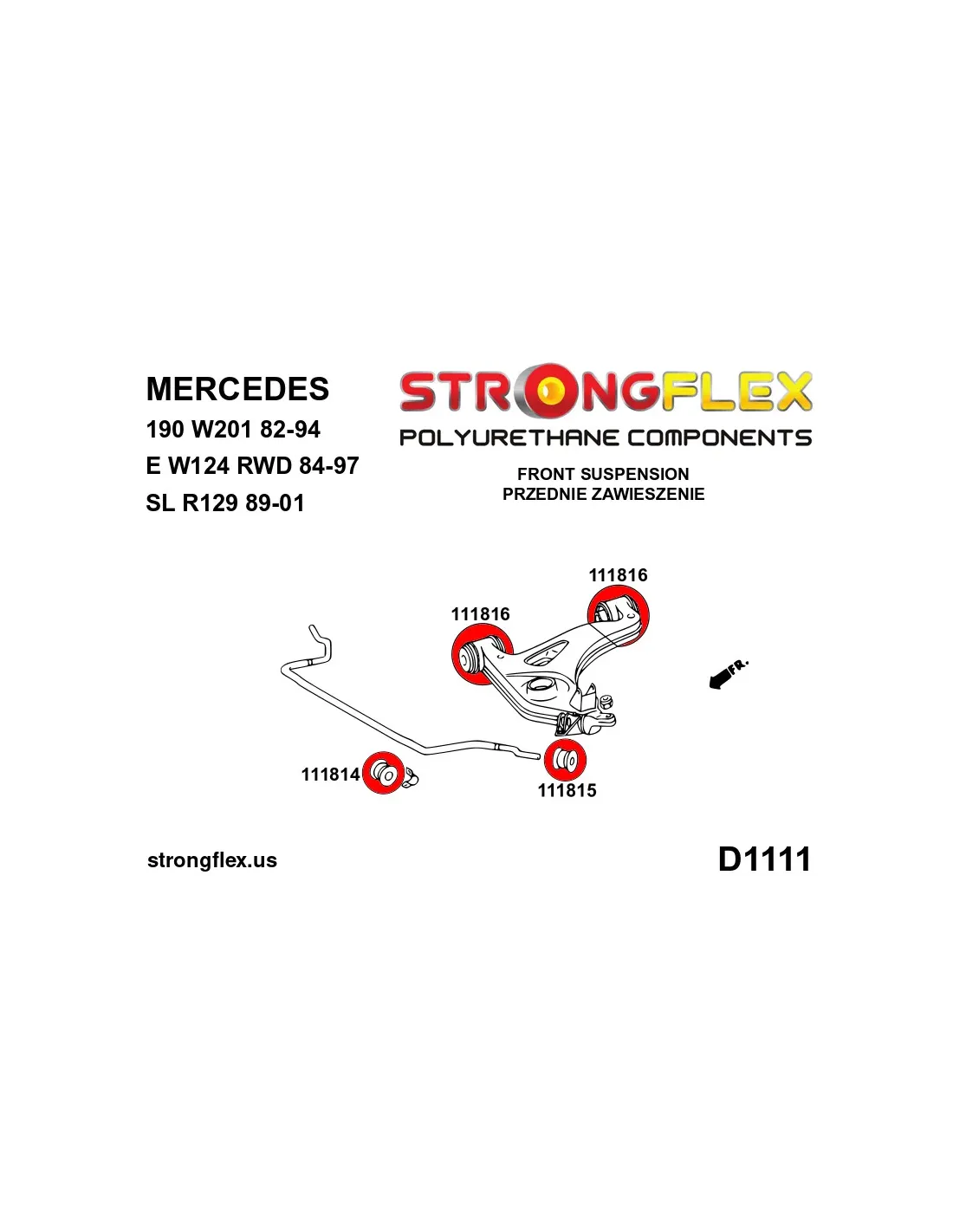 MERCEDES
190 W201 82-94
E W124 RWD 84-97
SL R129 89-01

STRONGFLEX
POLYURETHANE COMPONENTS

FRONT SUSPENSION
PRZEDNIE ZAWIESZENIE

111816
111816
FR.
111814
111815

strongflex.us

D1111