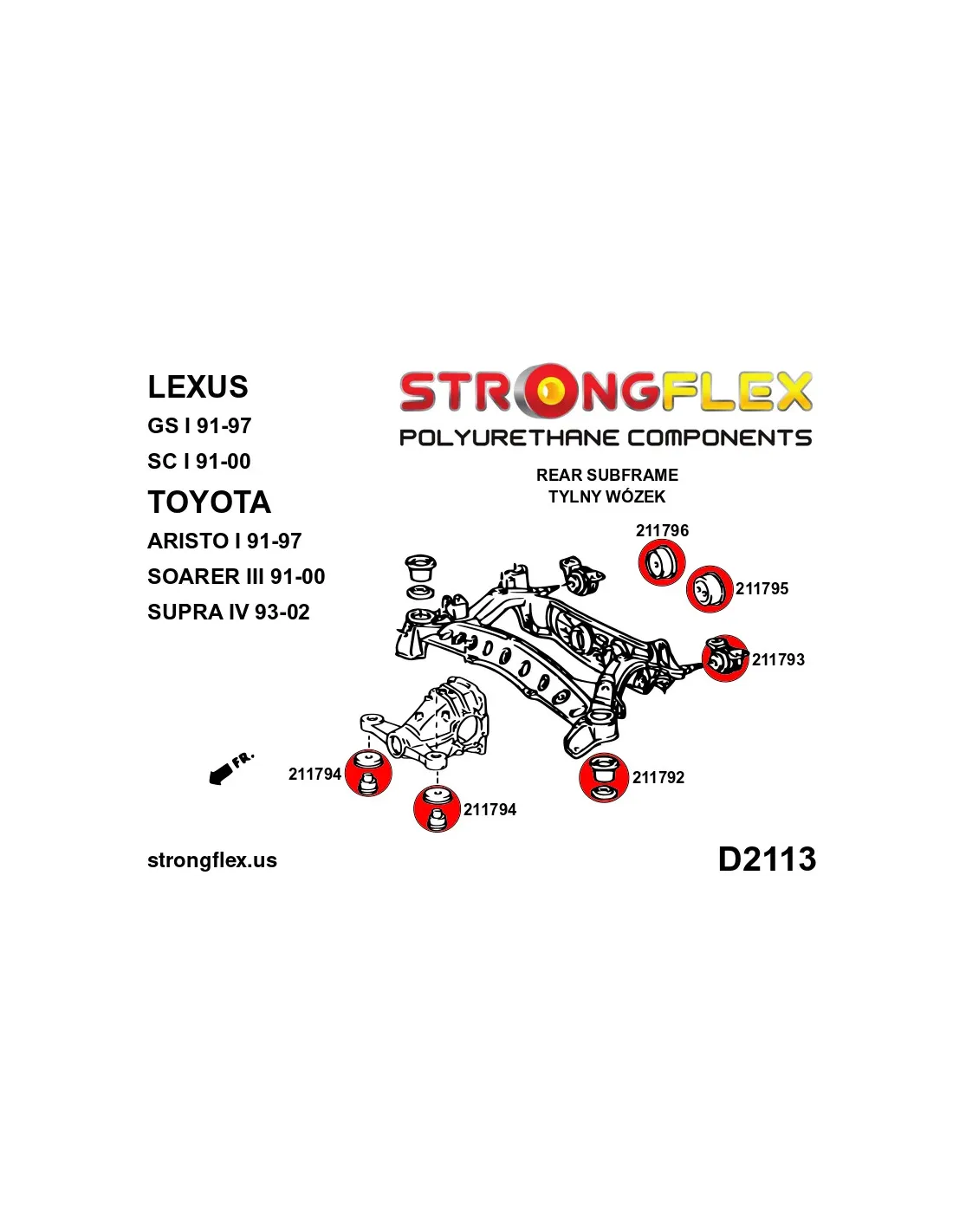 LEXUS
GS I 91-97
SC I 91-00
TOYOTA
ARISTO I 91-97
SOARER III 91-00
SUPRA IV 93-02

STRONGFLEX
POLYURETHANE COMPONENTS

REAR SUBFRAME
TYLNY WÓZEK

211796
211795
211793
211792
211794
211794
FR.

strongflex.us

D2113