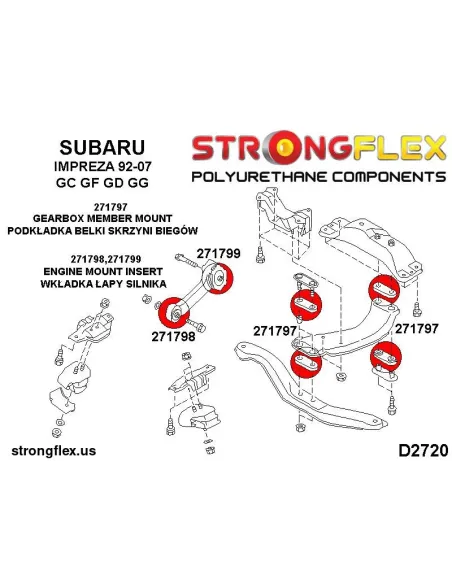 SUBARU
IMPREZA 92-07
GC GF GD GG

STRONGFLEX
POLYURETHANE COMPONENTS

271797
GEARBOX MEMBER MOUNT
PODKŁADKA BELKI SKRZYNI BIEGÓW

271798,271799
ENGINE MOUNT INSERT
WKŁADKA ŁAPY SILNIKA

271799

271798

271797

271797

strongflex.us

D2720