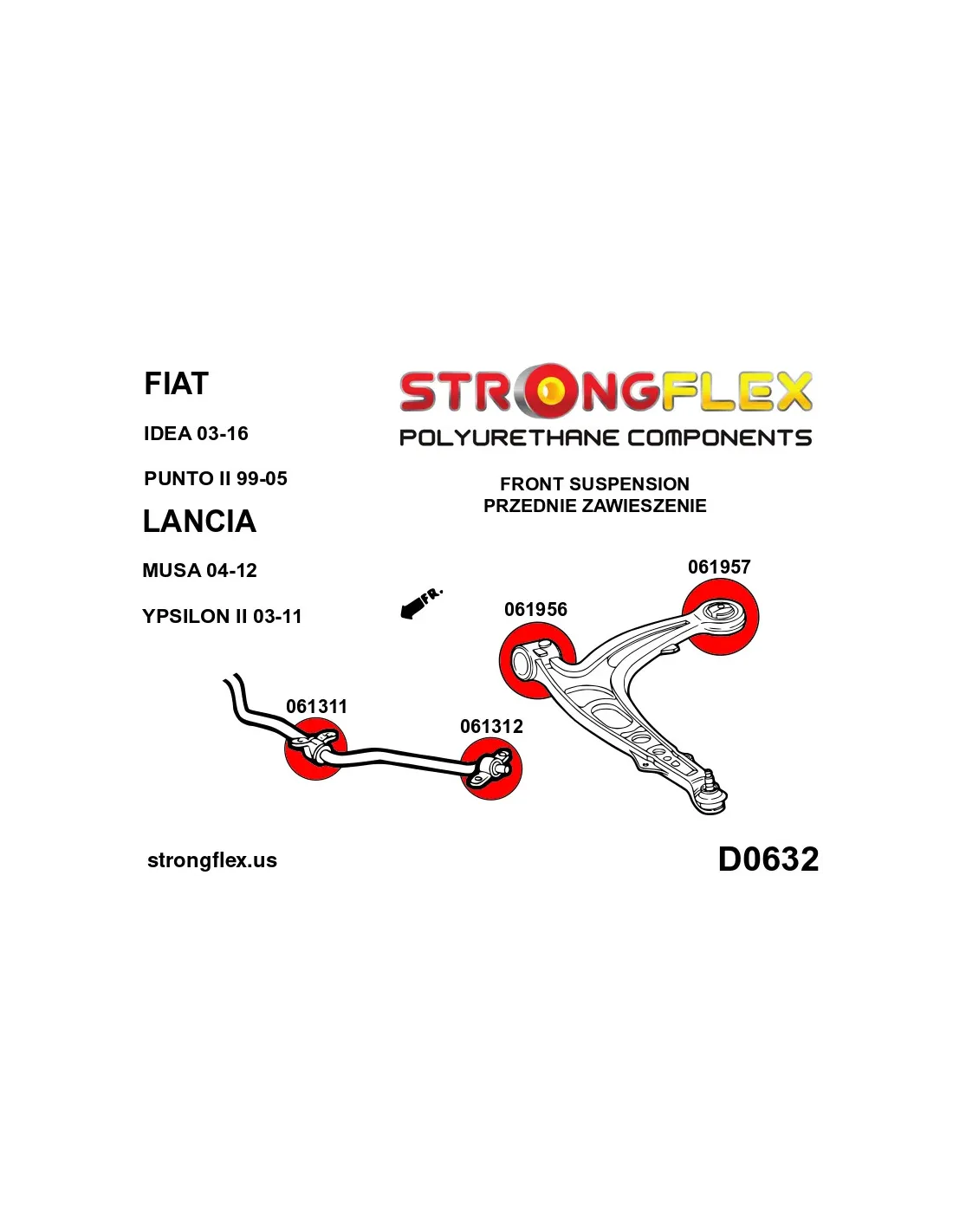 FIAT

IDEA 03-16

PUNTO II 99-05

LANCIA

MUSA 04-12

YPSILON II 03-11

STRONGFLEX
POLYURETHANE COMPONENTS

FRONT SUSPENSION
PRZEDNIE ZAWIESZENIE

FR.

061957

061956

061311

061312

strongflex.us

D0632