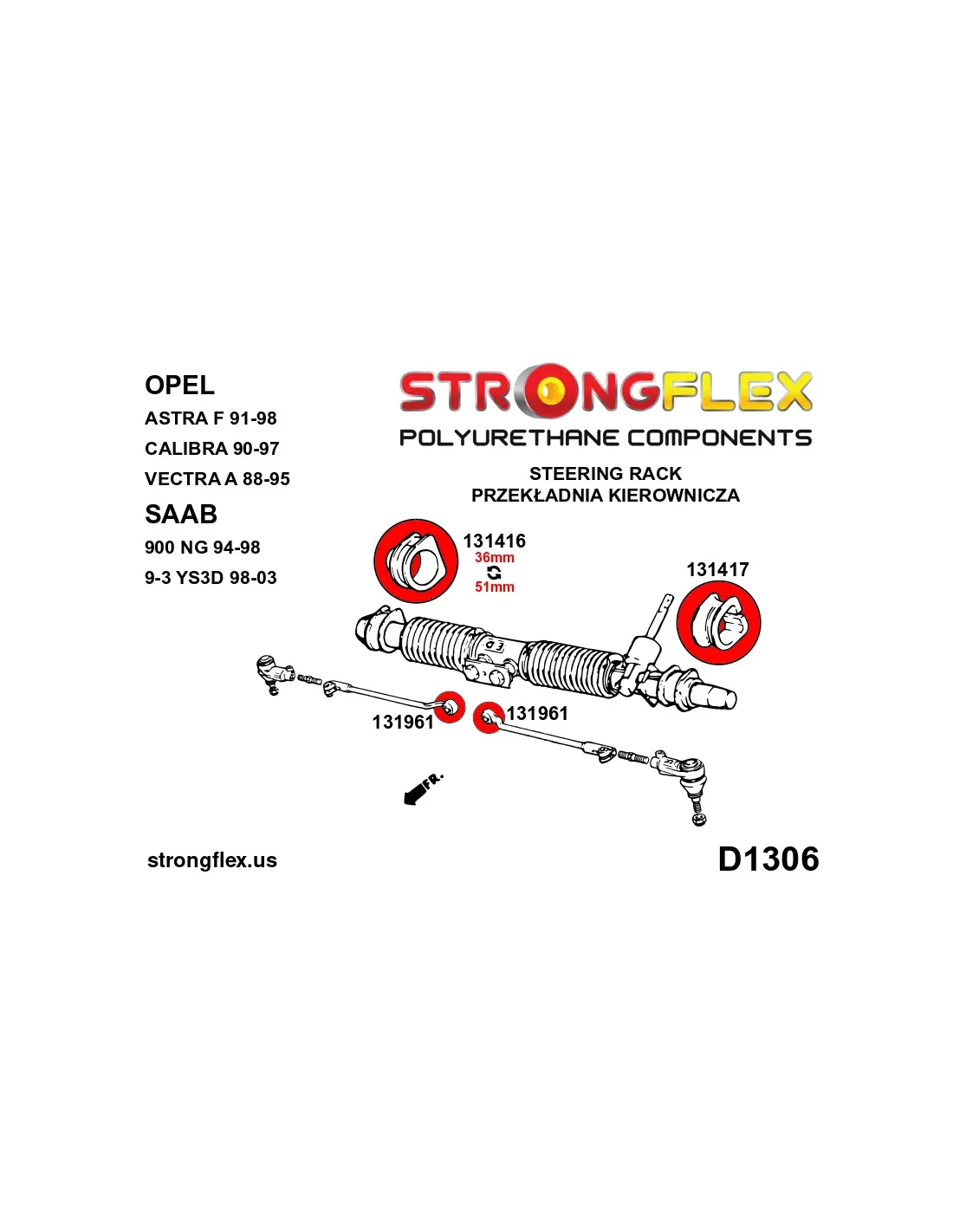 OPEL
ASTRA F 91-98
CALIBRA 90-97
VECTRA A 88-95
SAAB
900 NG 94-98
9-3 YS3D 98-03

STRONGFLEX
POLYURETHANE COMPONENTS

STEERING RACK
PRZEKŁADNIA KIEROWNICZA

131416
36mm
51mm

131417

131961

131961

FR.

strongflex.us

D1306