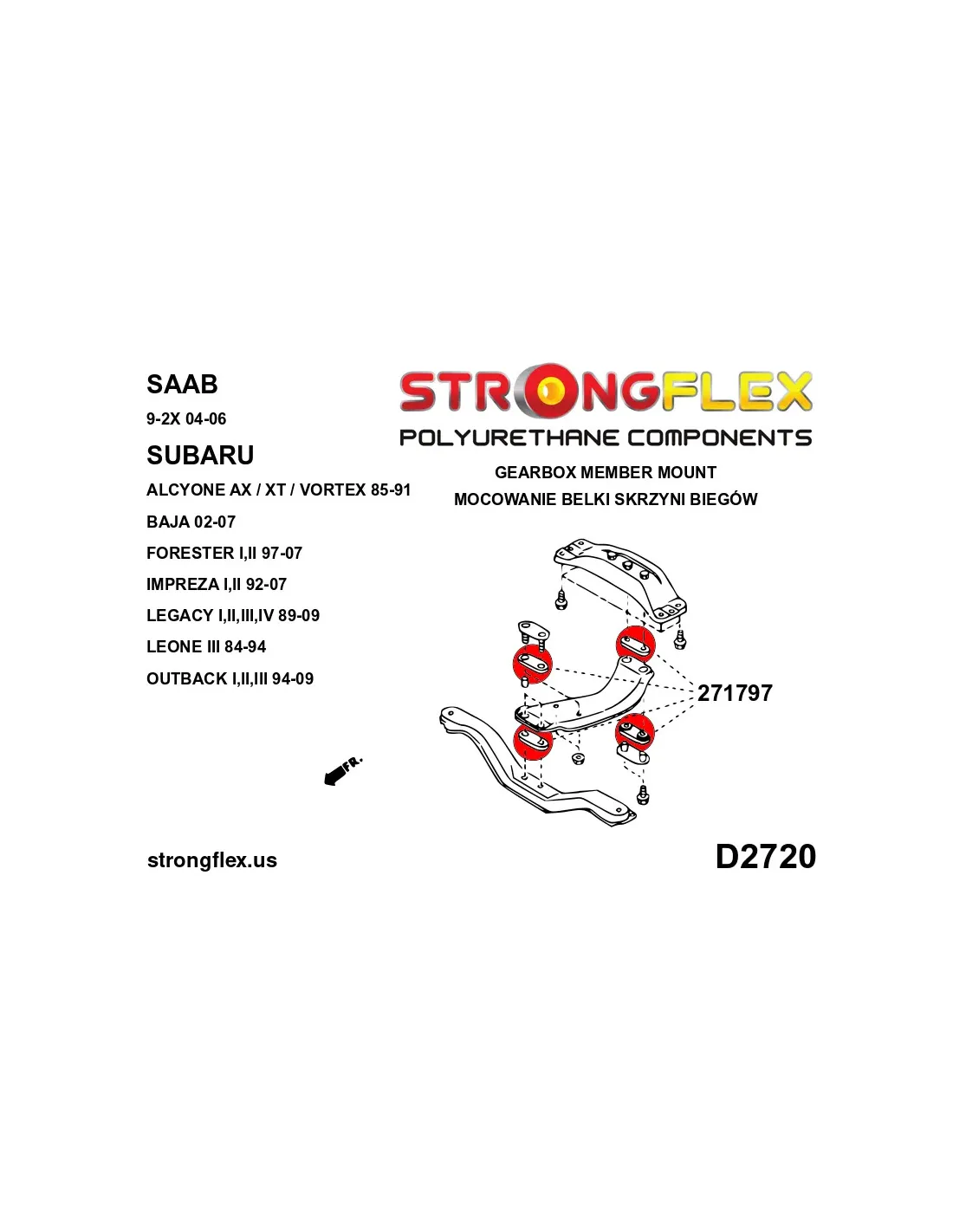 SAAB

9-2X 04-06

SUBARU

ALCYONE AX / XT / VORTEX 85-91

BAJA 02-07

FORESTER I,II 97-07

IMPREZA I,II 92-07

LEGACY I,II,III,IV 89-09

LEONE III 84-94

OUTBACK I,II,III 94-09

STRONGFLEX

POLYURETHANE COMPONENTS

GEARBOX MEMBER MOUNT

MOCOWANIE BELKI SKRZYNI BIEGÓW

271797

FR.

strongflex.us

D2720