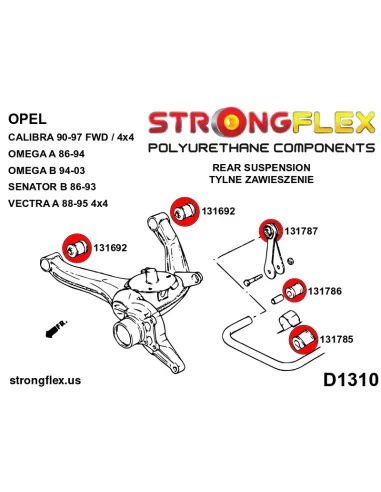 OPEL
CALIBRA 90-97 FWD / 4x4
OMEGA A 86-94
OMEGA B 94-03
SENATOR B 86-93
VECTRA A 88-95 4x4

STRONGFLEX
POLYURETHANE COMPONENTS

REAR SUSPENSION
TYLNE ZAWIESZENIE

131692
131692
131787
131786
131785
FR.

strongflex.us

D1310