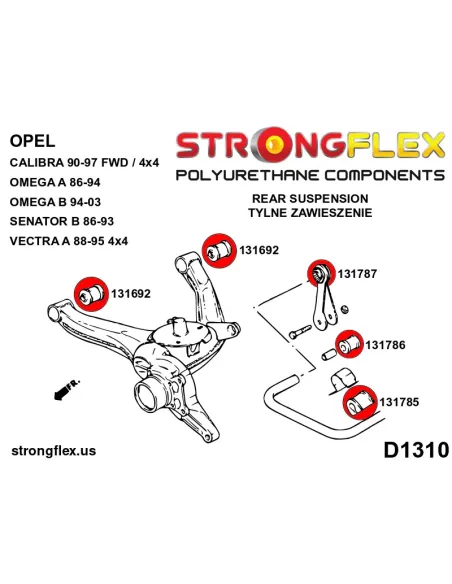 OPEL
CALIBRA 90-97 FWD / 4x4
OMEGA A 86-94
OMEGA B 94-03
SENATOR B 86-93
VECTRA A 88-95 4x4

STRONGFLEX
POLYURETHANE COMPONENTS

REAR SUSPENSION
TYLNE ZAWIESZENIE

131692

131692

131787

131786

131785

FR.

strongflex.us

D1310