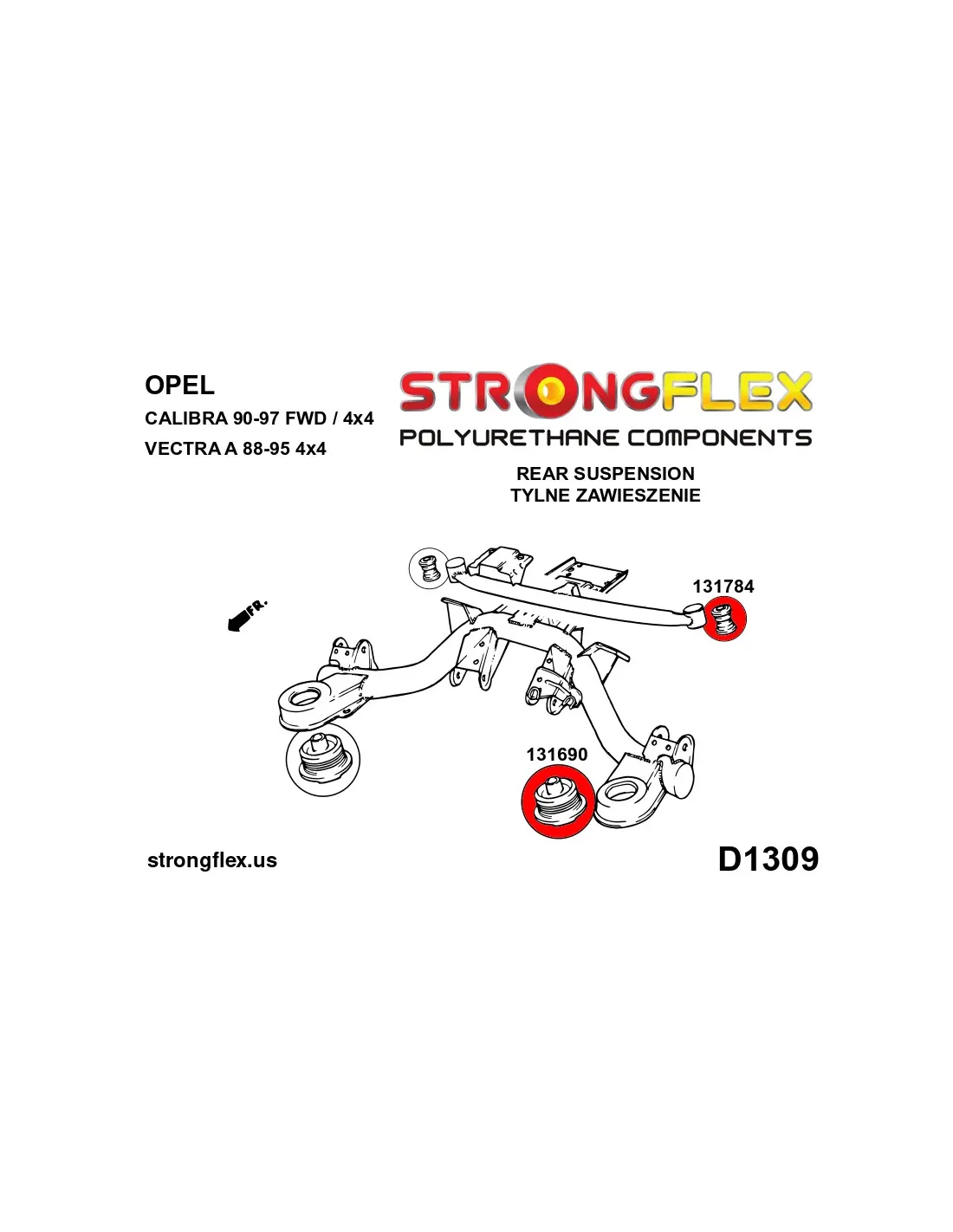 OPEL
CALIBRA 90-97 FWD / 4x4
VECTRA A 88-95 4x4

STRONGFLEX
POLYURETHANE COMPONENTS

REAR SUSPENSION
TYLNE ZAWIESZENIE

FR.

131784

131690

strongflex.us

D1309