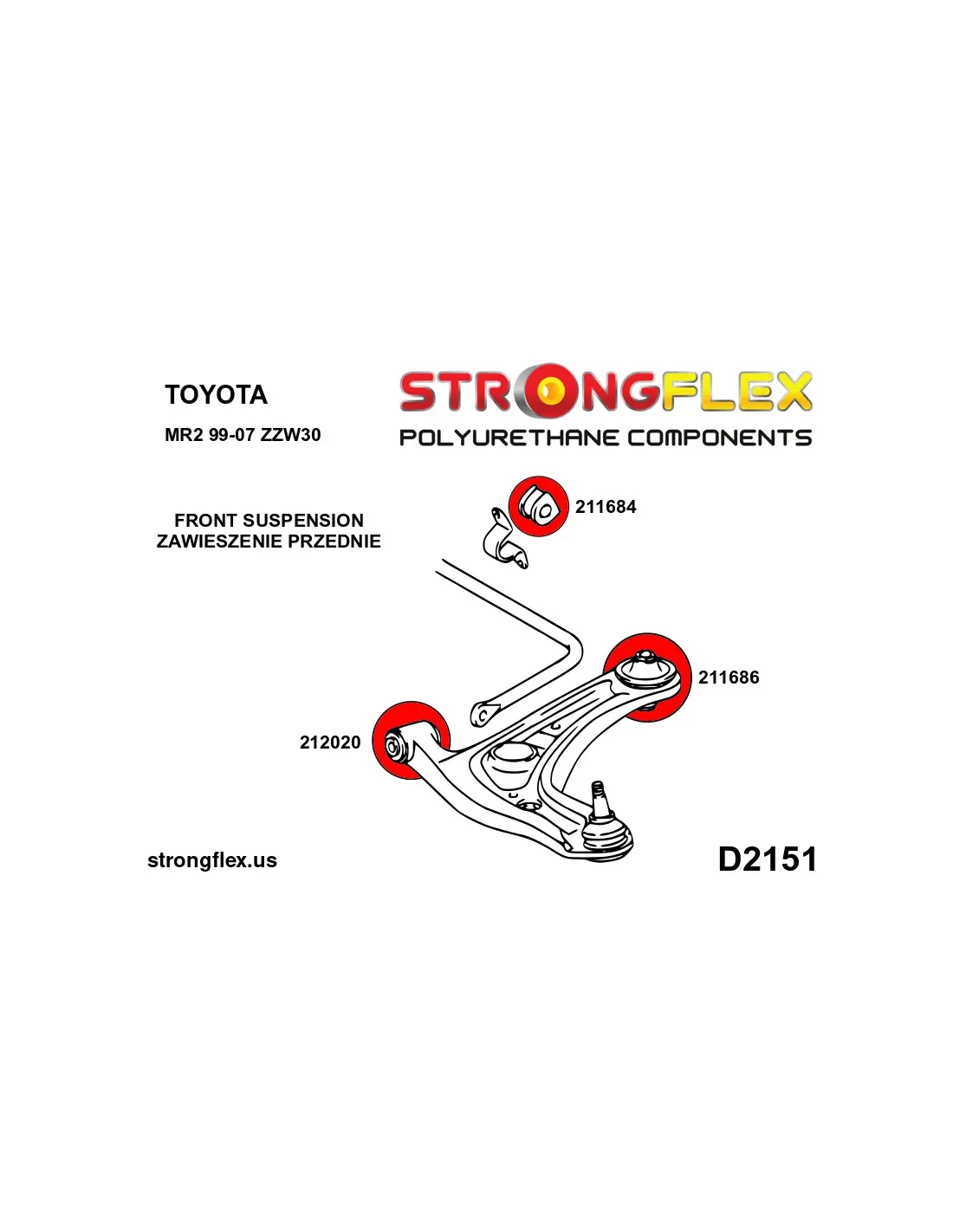 TOYOTA

MR2 99-07 ZZW30

STRONGFLEX

POLYURETHANE COMPONENTS

FRONT SUSPENSION
ZAWIESZENIE PRZEDNIE

211684

211686

212020

strongflex.us

D2151