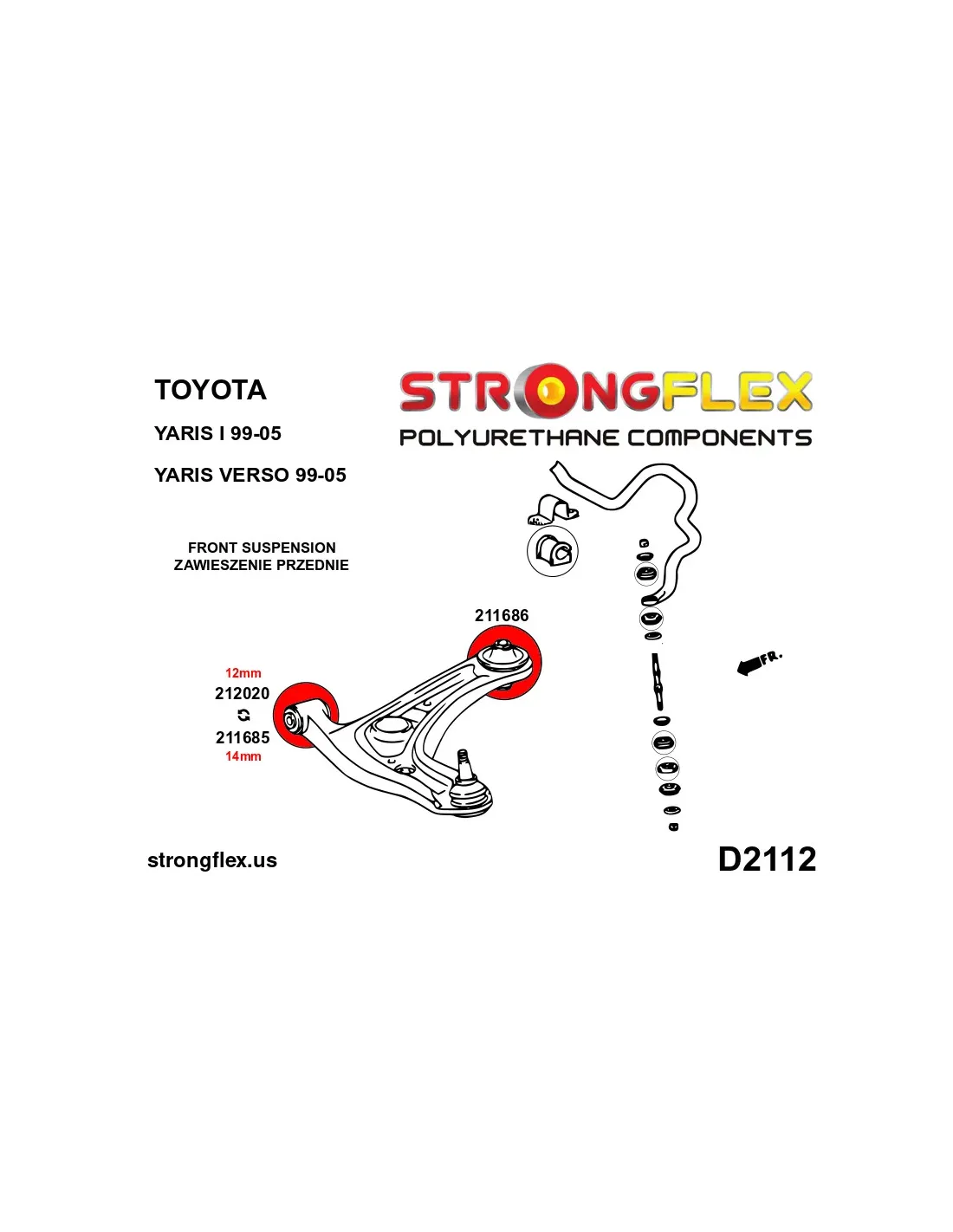 TOYOTA

YARIS I 99-05

YARIS VERSO 99-05

STRONGFLEX
POLYURETHANE COMPONENTS

FRONT SUSPENSION
ZAWIESZENIE PRZEDNIE

211686

12mm
212020

211685
14mm

FR.

strongflex.us

D2112