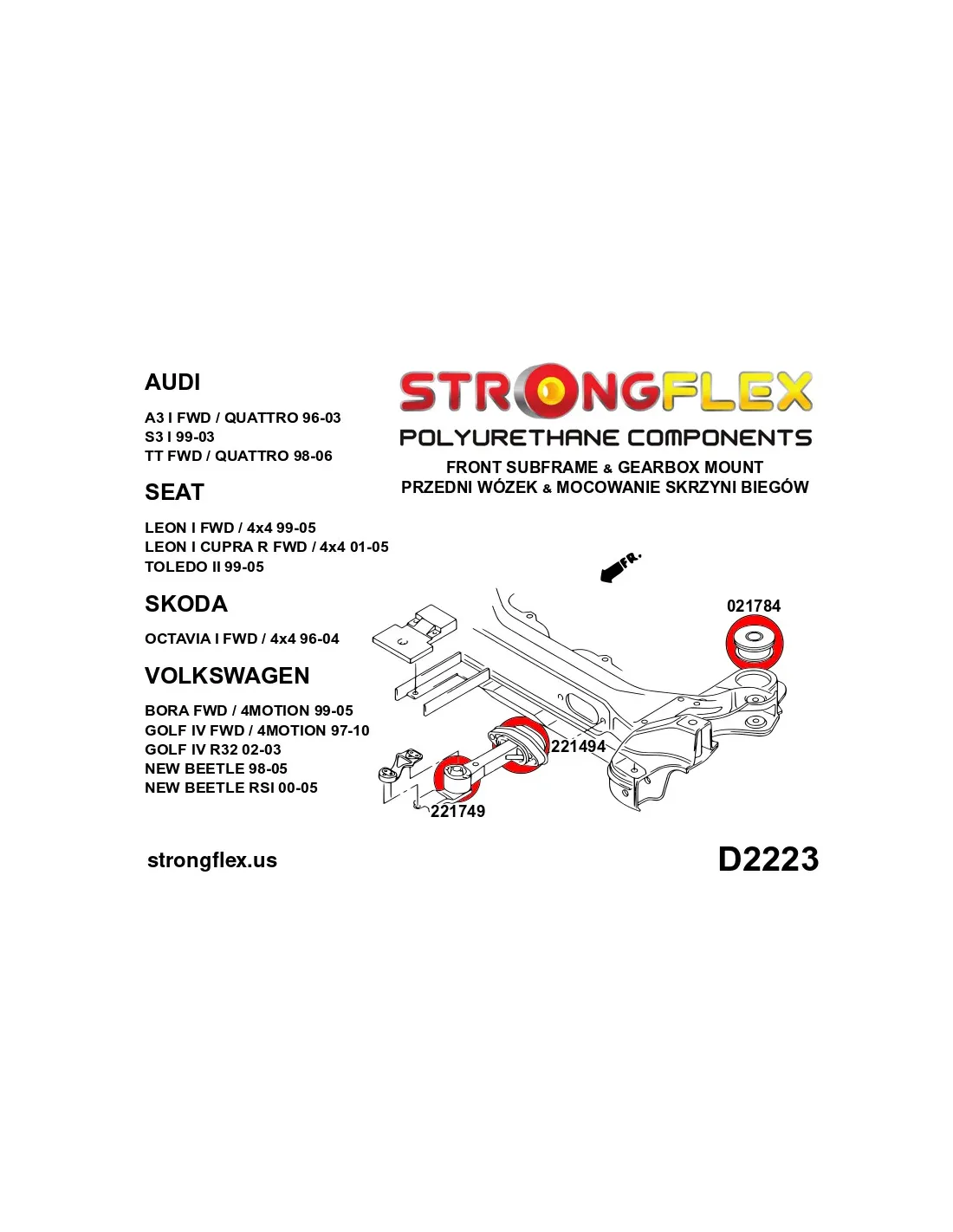 AUDI

A3 I FWD / QUATTRO 96-03
S3 I 99-03
TT FWD / QUATTRO 98-06

SEAT

LEON I FWD / 4x4 99-05
LEON I CUPRA R FWD / 4x4 01-05
TOLEDO II 99-05

SKODA

OCTAVIA I FWD / 4x4 96-04

VOLKSWAGEN

BORA FWD / 4MOTION 99-05
GOLF IV FWD / 4MOTION 97-10
GOLF IV R32 02-03
NEW BEETLE 98-05
NEW BEETLE RSI 00-05

STRONGFLEX
POLYURETHANE COMPONENTS
FRONT SUBFRAME & GEARBOX MOUNT
PRZEDNI WÓZEK & MOCOWANIE SKRZYNI BIEGÓW

FR.

021784

221494

221749

strongflex.us

D2223