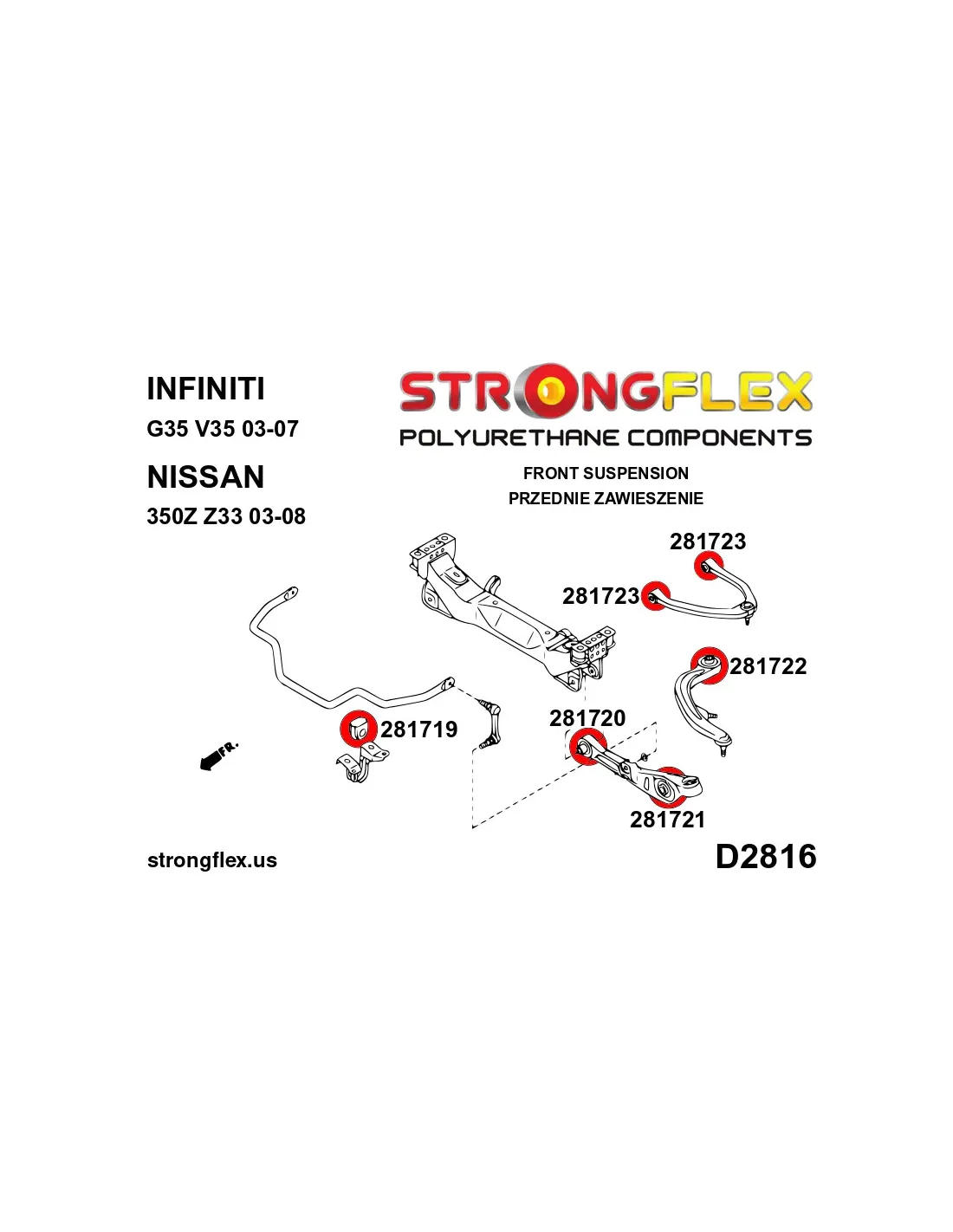 INFINITI
G35 V35 03-07

NISSAN
350Z Z33 03-08

STRONGFLEX
POLYURETHANE COMPONENTS

FRONT SUSPENSION
PRZEDNIE ZAWIESZENIE

281723
281723
281722
281720
281719
FR.
281721

strongflex.us

D2816