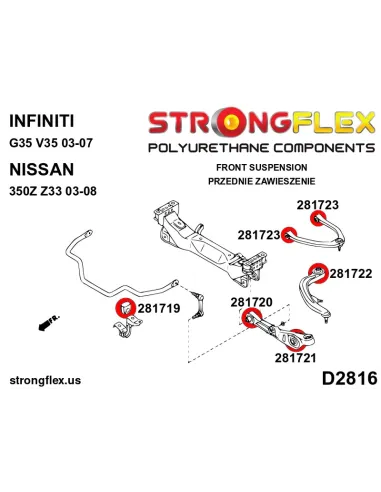 INFINITI
G35 V35 03-07

NISSAN
350Z Z33 03-08

STRONGFLEX
POLYURETHANE COMPONENTS

FRONT SUSPENSION
PRZEDNIE ZAWIESZENIE

281723
281723
281722
281719
281720
281721
FR.

strongflex.us

D2816