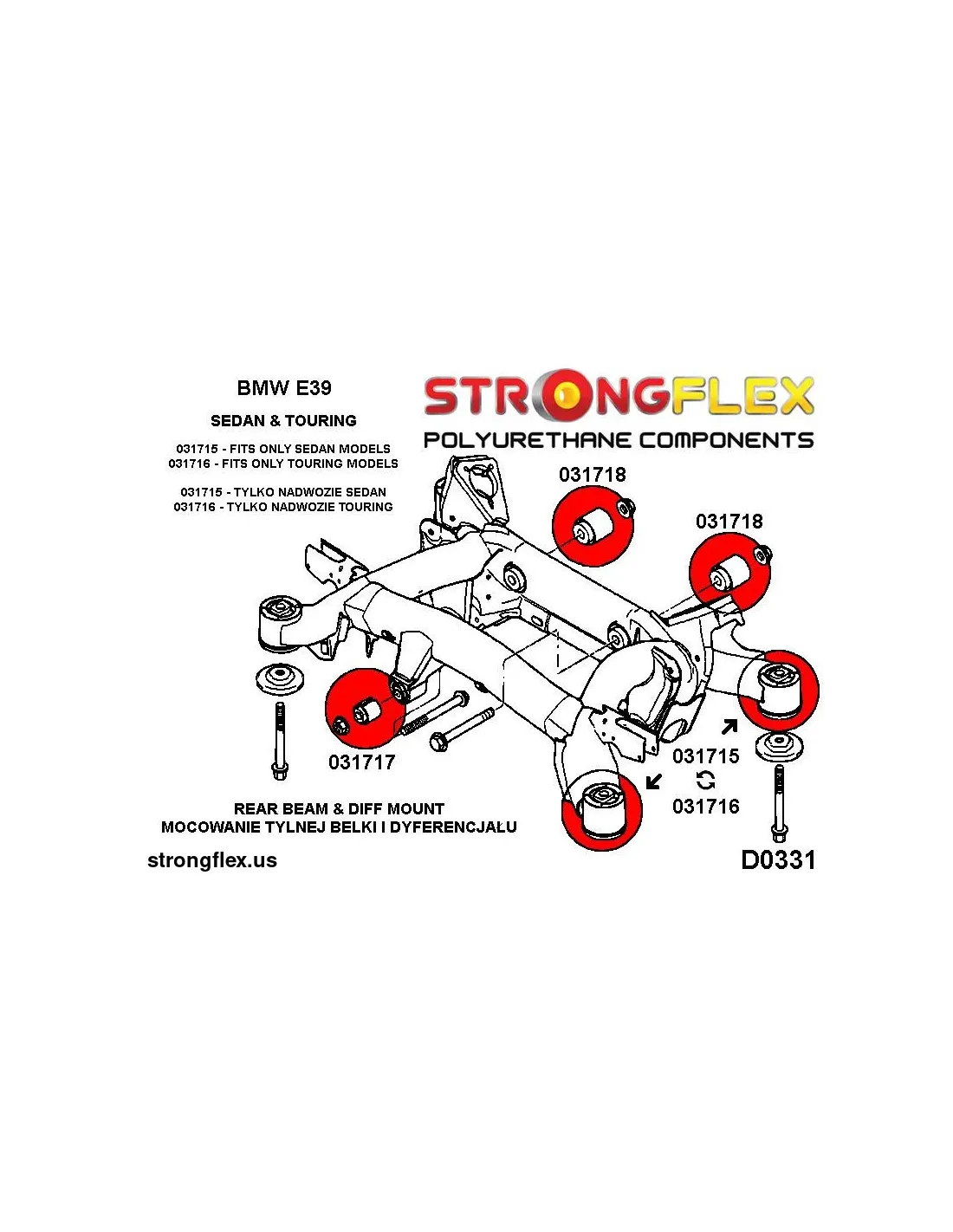 BMW E39

SEDAN & TOURING

031715 - FITS ONLY SEDAN MODELS
031716 - FITS ONLY TOURING MODELS

031715 - TYLKO NADWOZIE SEDAN
031716 - TYLKO NADWOZIE TOURING

STRONGFLEX
POLYURETHANE COMPONENTS

031718

031718

031717

031715

031716

REAR BEAM & DIFF MOUNT
MOCOWANIE TYLNEJ BELKI I DYFERENCJAŁU

strongflex.us

D0331