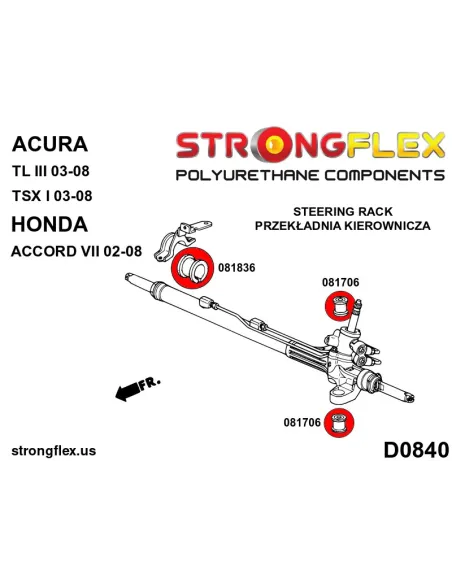 ACURA
TL III 03-08
TSX I 03-08
HONDA
ACCORD VII 02-08

STRONGFLEX
POLYURETHANE COMPONENTS

STEERING RACK
PRZEKŁADNIA KIEROWNICZA

081836

081706

FR.

081706

strongflex.us

D0840