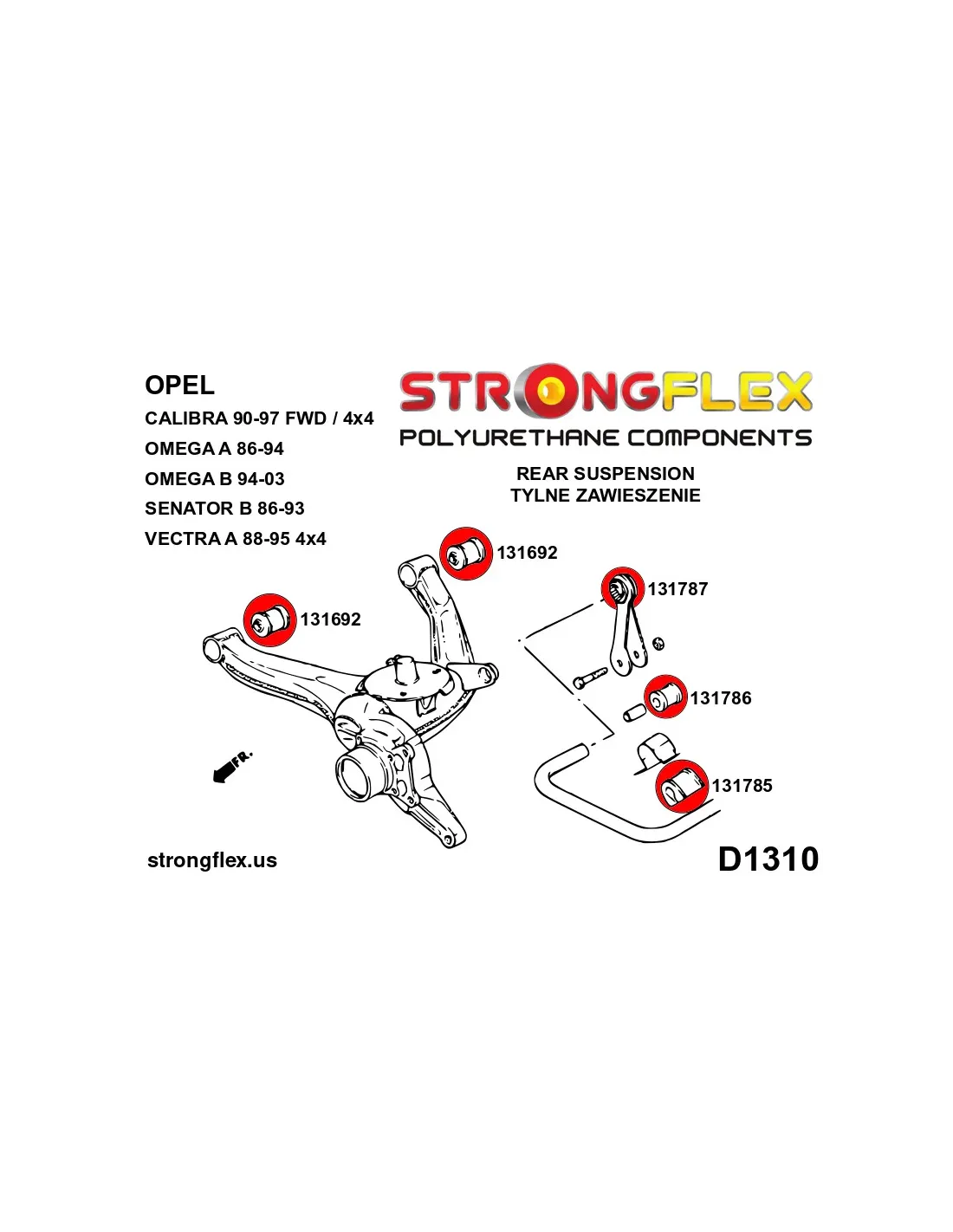 OPEL
CALIBRA 90-97 FWD / 4x4
OMEGA A 86-94
OMEGA B 94-03
SENATOR B 86-93
VECTRA A 88-95 4x4

STRONGFLEX
POLYURETHANE COMPONENTS

REAR SUSPENSION
TYLNE ZAWIESZENIE

131692
131692
131787
131786
131785
FR.

strongflex.us

D1310