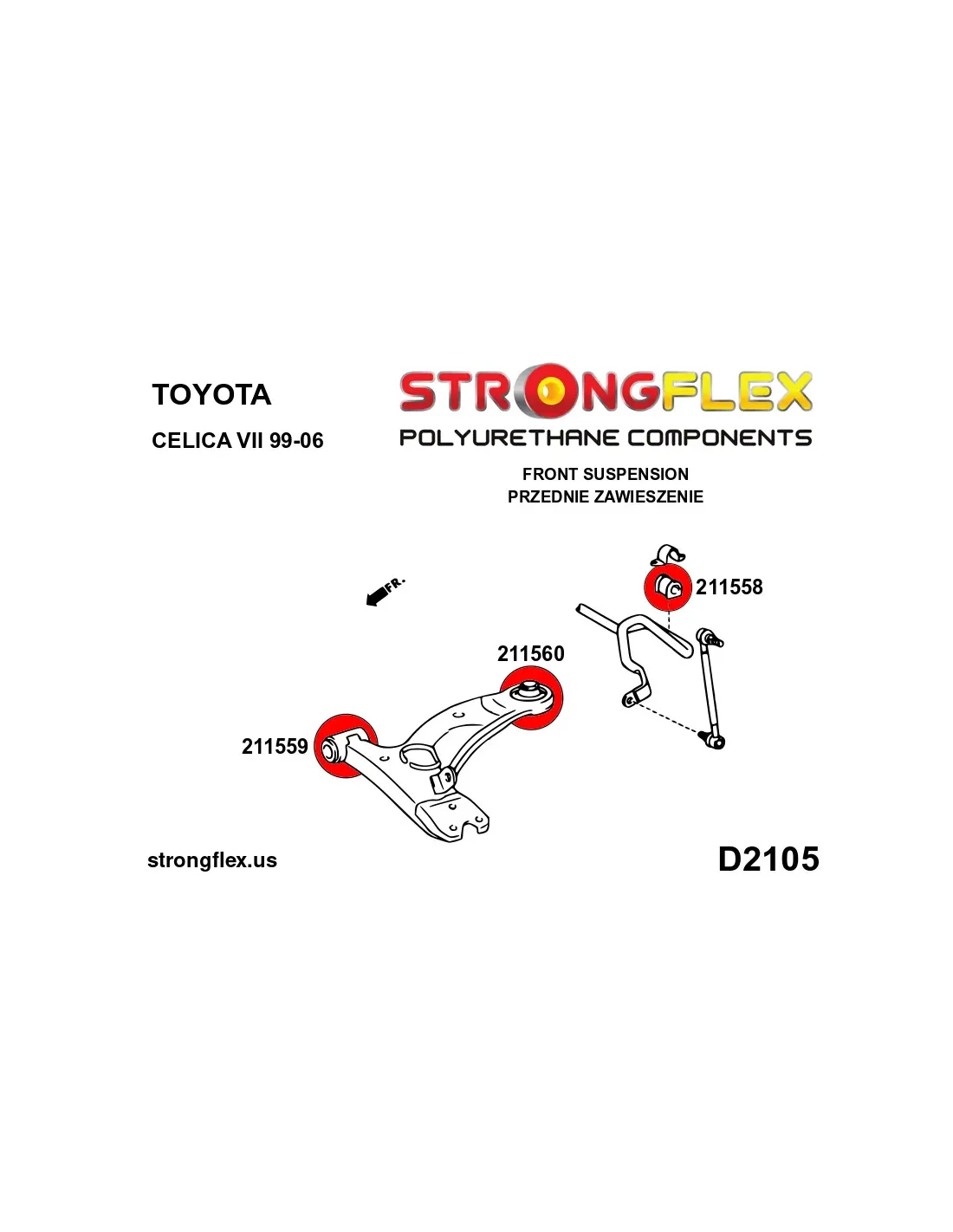 TOYOTA

CELICA VII 99-06

STRONGFLEX
POLYURETHANE COMPONENTS

FRONT SUSPENSION
PRZEDNIE ZAWIESZENIE

FR.

211558

211560

211559

strongflex.us

D2105