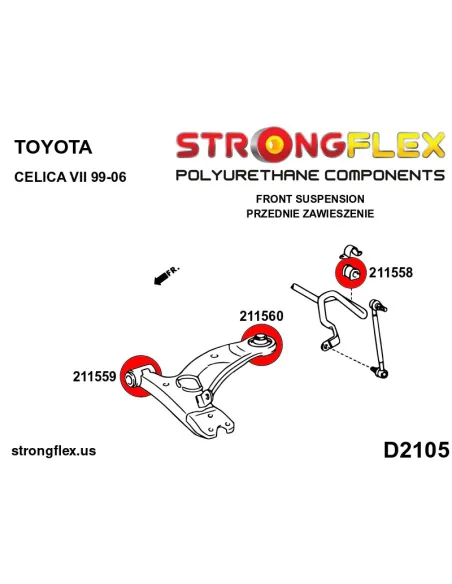 TOYOTA

CELICA VII 99-06

STRONGFLEX
POLYURETHANE COMPONENTS

FRONT SUSPENSION
PRZEDNIE ZAWIESZENIE

FR.

211558

211560

211559

strongflex.us

D2105