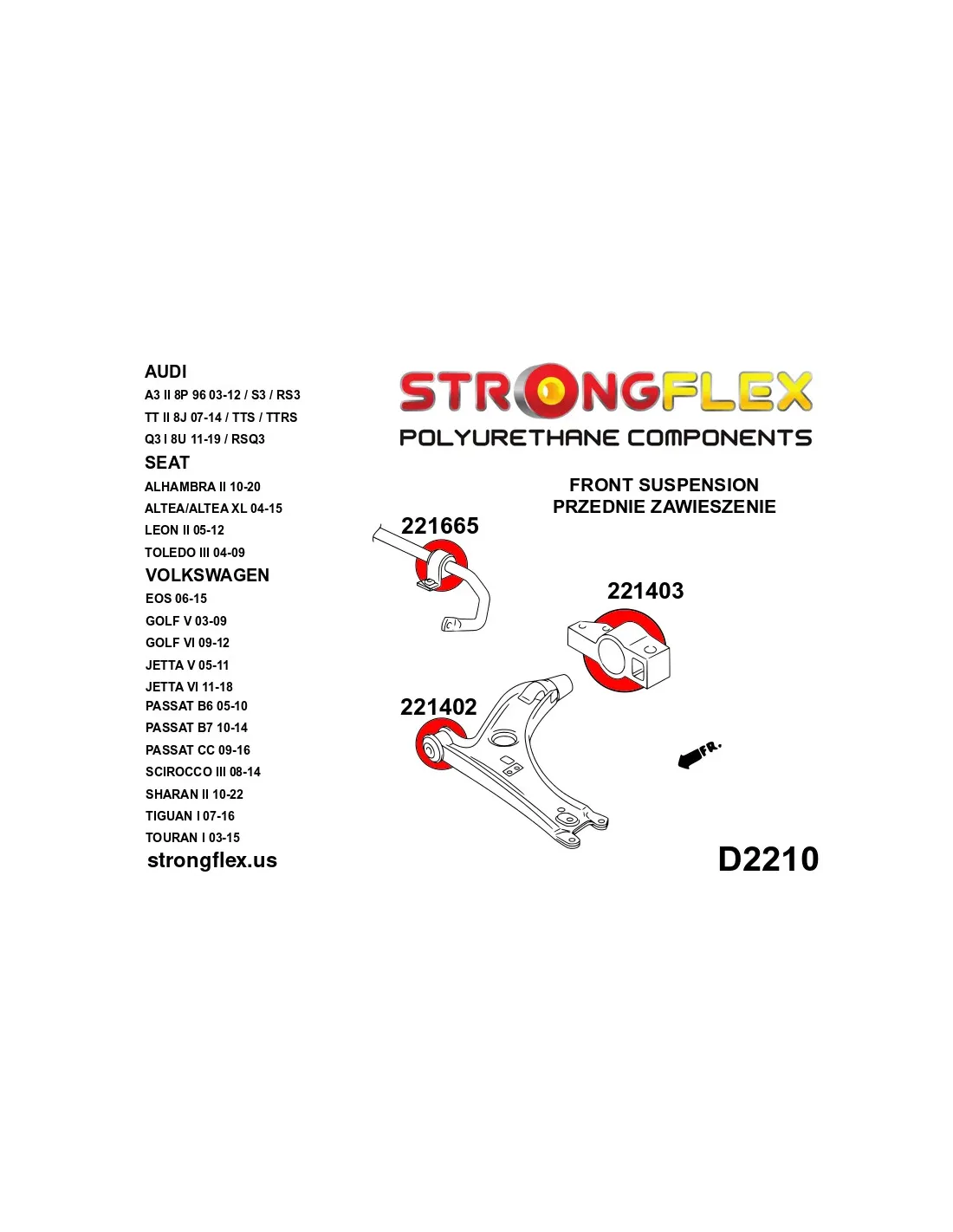 AUDI
A3 II 8P 96 03-12 / S3 / RS3
TT II 8J 07-14 / TTS / TTRS
Q3 I 8U 11-19 / RSQ3
SEAT
ALHAMBRA II 10-20
ALTEA/ALTEA XL 04-15
LEON II 05-12
TOLEDO III 04-09
VOLKSWAGEN
EOS 06-15
GOLF V 03-09
GOLF VI 09-12
JETTA V 05-11
JETTA VI 11-18
PASSAT B6 05-10
PASSAT B7 10-14
PASSAT CC 09-16
SCIROCCO III 08-14
SHARAN II 10-22
TIGUAN I 07-16
TOURAN I 03-15
strongflex.us

STRONGFLEX
POLYURETHANE COMPONENTS

FRONT SUSPENSION
PRZEDNIE ZAWIESZENIE

221665
221403
221402
FR.

D2210