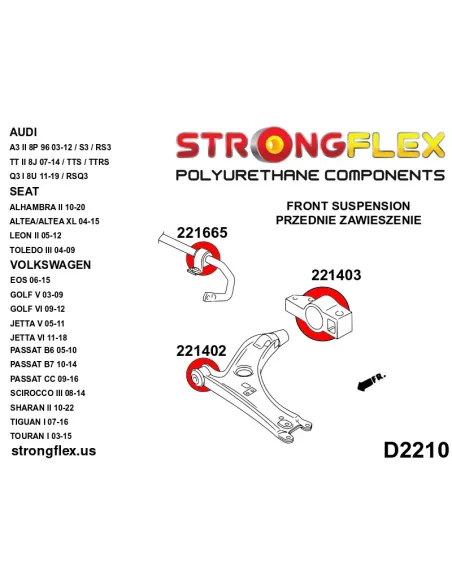 AUDI
A3 II 8P 96 03-12 / S3 / RS3
TT II 8J 07-14 / TTS / TTRS
Q3 I 8U 11-19 / RSQ3
SEAT
ALHAMBRA II 10-20
ALTEA/ALTEA XL 04-15
LEON II 05-12
TOLEDO III 04-09
VOLKSWAGEN
EOS 06-15
GOLF V 03-09
GOLF VI 09-12
JETTA V 05-11
JETTA VI 11-18
PASSAT B6 05-10
PASSAT B7 10-14
PASSAT CC 09-16
SCIROCCO III 08-14
SHARAN II 10-22
TIGUAN I 07-16
TOURAN I 03-15
strongflex.us

STRONGFLEX
POLYURETHANE COMPONENTS

FRONT SUSPENSION
PRZEDNIE ZAWIESZENIE

221665
221403
221402
FR.

D2210