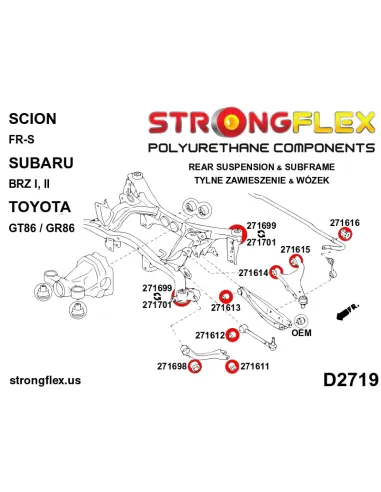 SCION
FR-S
SUBARU
BRZ I, II
TOYOTA
GT86 / GR86

STRONGFLEX
POLYURETHANE COMPONENTS
REAR SUSPENSION & SUBFRAME
TYLNE ZAWIESZENIE & WÓZEK

271699
271701
271616
271615
271614
271699
271701
271613
FR.
OEM
271612
271698
271611

strongflex.us
D2719