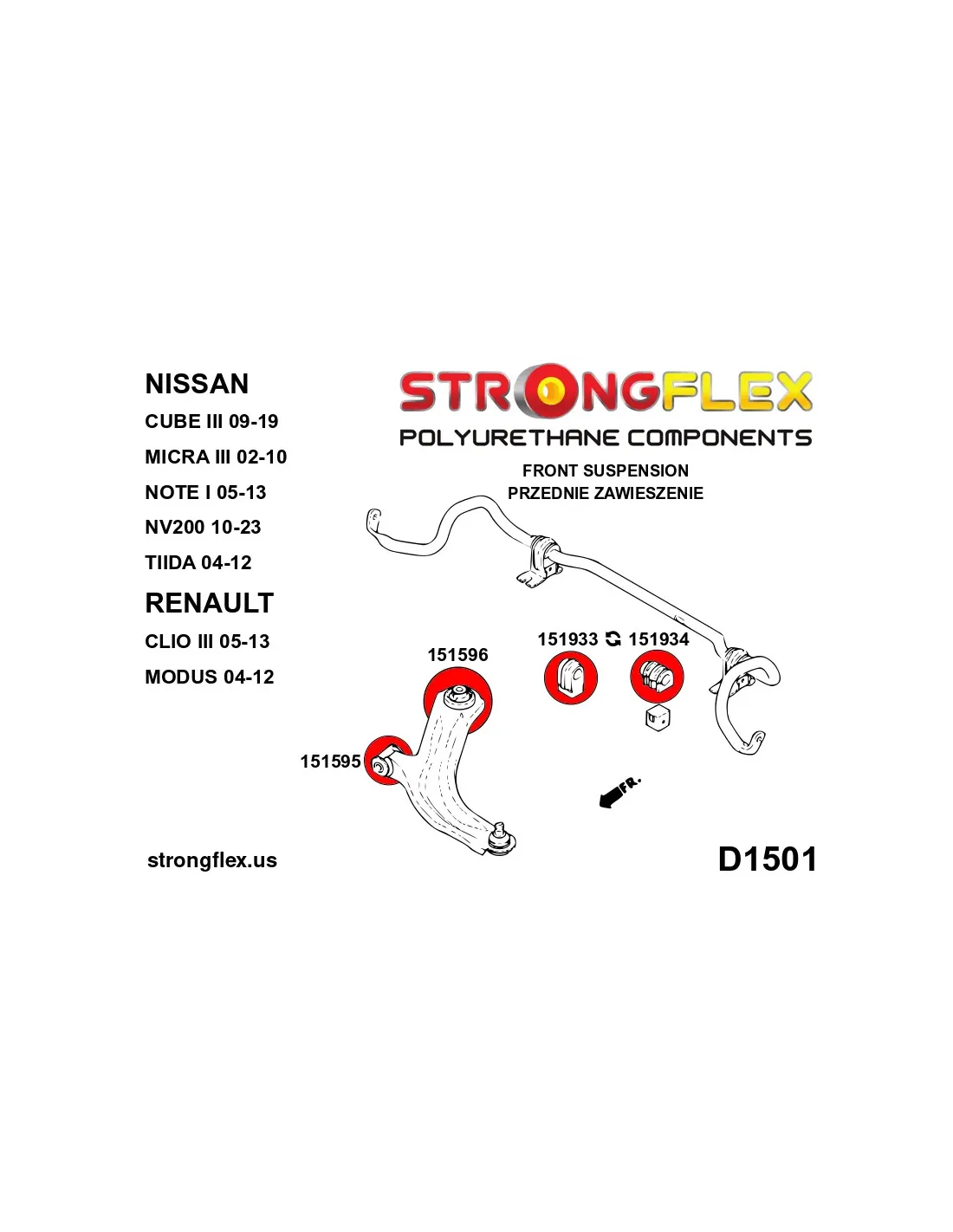 NISSAN
CUBE III 09-19
MICRA III 02-10
NOTE I 05-13
NV200 10-23
TIIDA 04-12
RENAULT
CLIO III 05-13
MODUS 04-12

STRONGFLEX
POLYURETHANE COMPONENTS
FRONT SUSPENSION
PRZEDNIE ZAWIESZENIE

151596
151933 151934
151595
FR.

strongflex.us
D1501