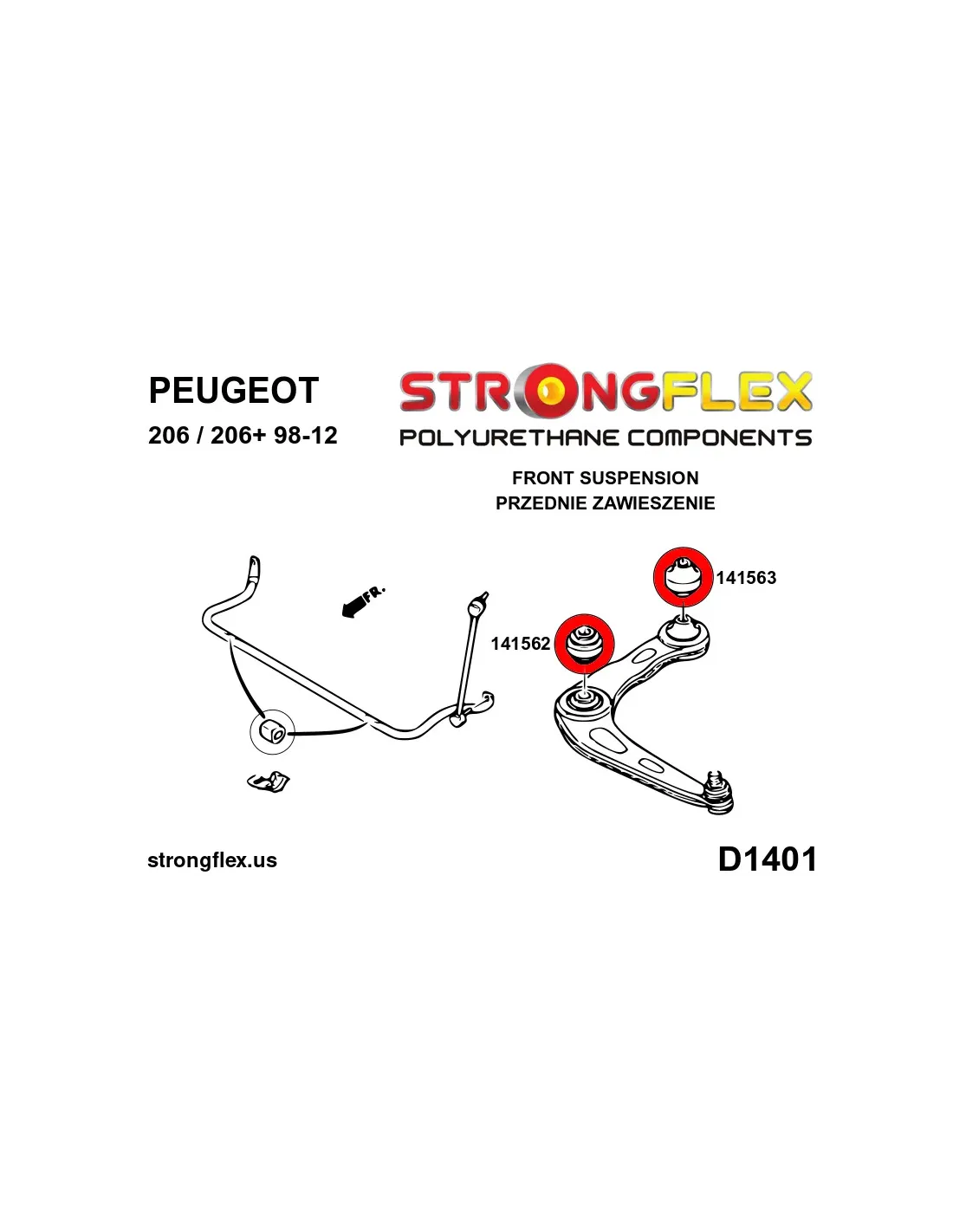 PEUGEOT

206 / 206+ 98-12

STRONGFLEX
POLYURETHANE COMPONENTS

FRONT SUSPENSION
PRZEDNIE ZAWIESZENIE

FR.

141563

141562

strongflex.us

D1401