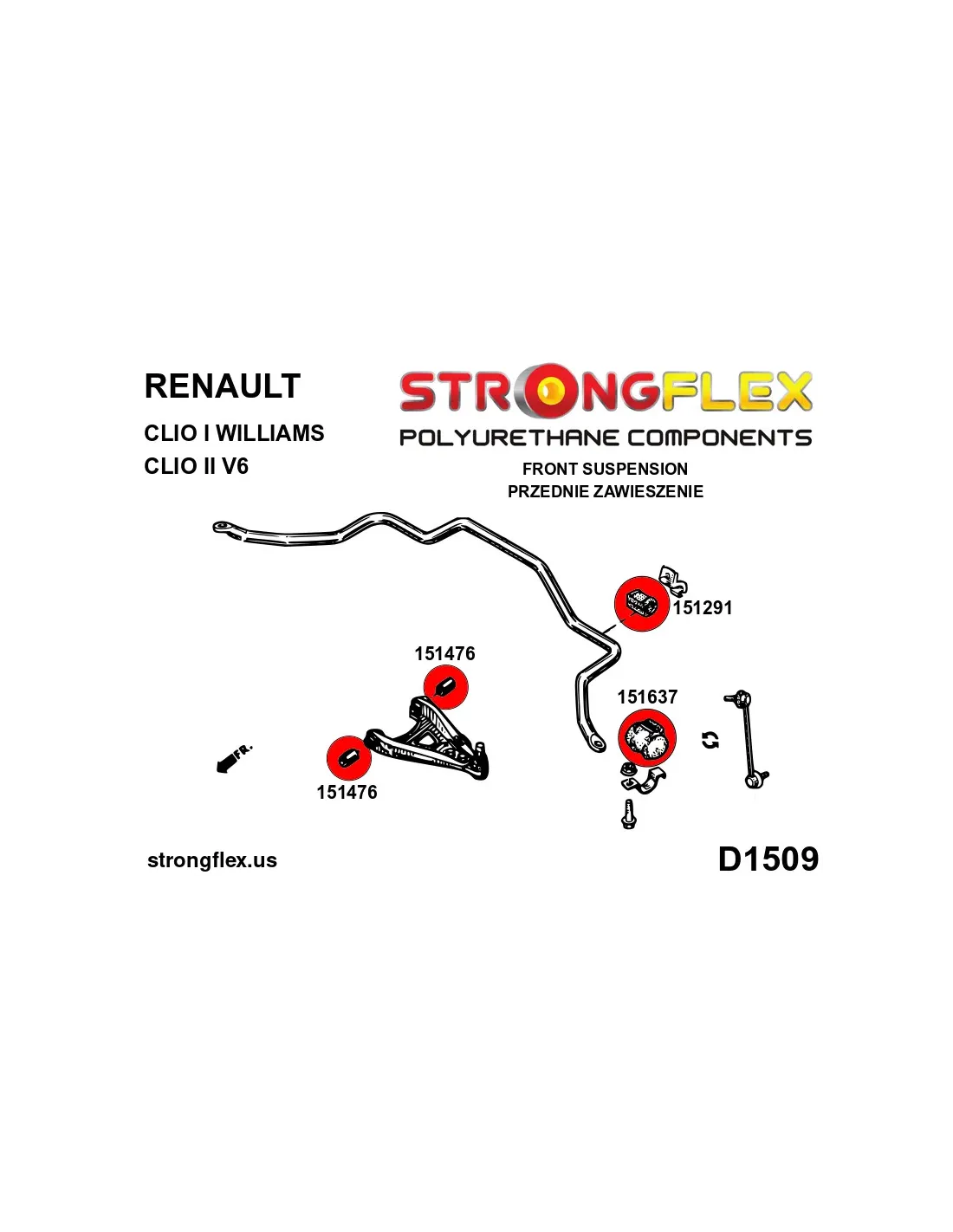 RENAULT

CLIO I WILLIAMS
CLIO II V6

STRONGFLEX
POLYURETHANE COMPONENTS

FRONT SUSPENSION
PRZEDNIE ZAWIESZENIE

151291

151476

151637

FR.

151476

strongflex.us

D1509