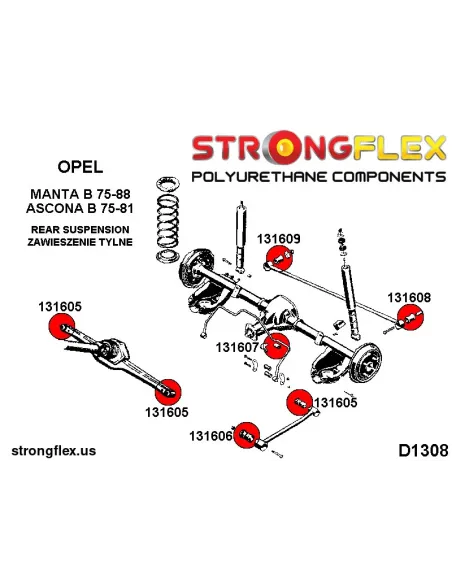 STRONGFLEX
POLYURETHANE COMPONENTS

OPEL

MANTA B 75-88
ASCONA B 75-81

REAR SUSPENSION
ZAWIESZENIE TYLNE

131609

131608

131605

131607

131605

131605

131606

strongflex.us

D1308