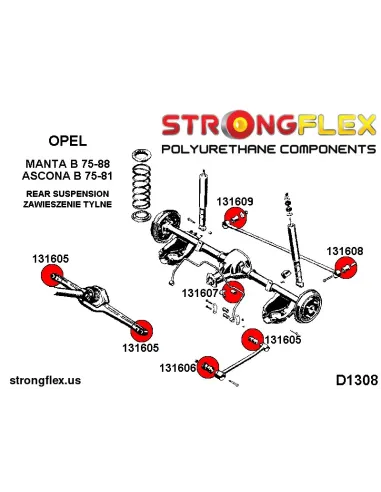 STRONGFLEX
POLYURETHANE COMPONENTS

OPEL

MANTA B 75-88
ASCONA B 75-81

REAR SUSPENSION
ZAWIESZENIE TYLNE

131609

131608

131605

131607

131605

131605

131606

strongflex.us

D1308