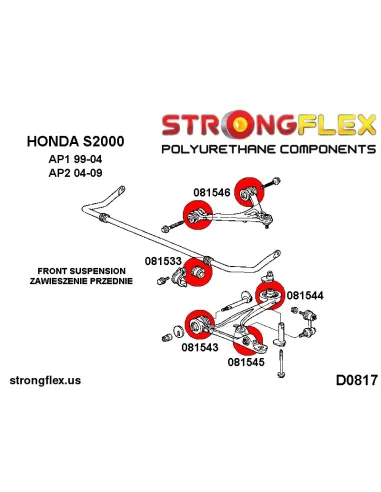 STRONGFLEX
POLYURETHANE COMPONENTS

HONDA S2000
AP1 99-04
AP2 04-09

081546

081533

FRONT SUSPENSION
ZAWIESZENIE PRZEDNIE

081544

081543

081545

strongflex.us

D0817