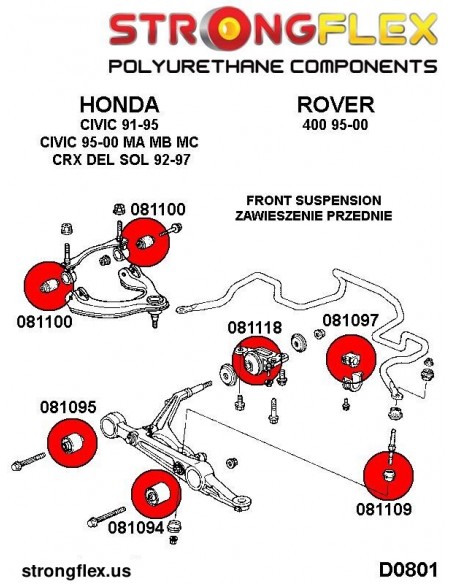 STRONGFLEX
POLYURETHANE COMPONENTS

HONDA
CIVIC 91-95
CIVIC 95-00 MA MB MC
CRX DEL SOL 92-97

ROVER
400 95-00

FRONT SUSPENSION
ZAWIESZENIE PRZEDNIE

081100
081100
081118
081097
081095
081094
081109

strongflex.us
D0801