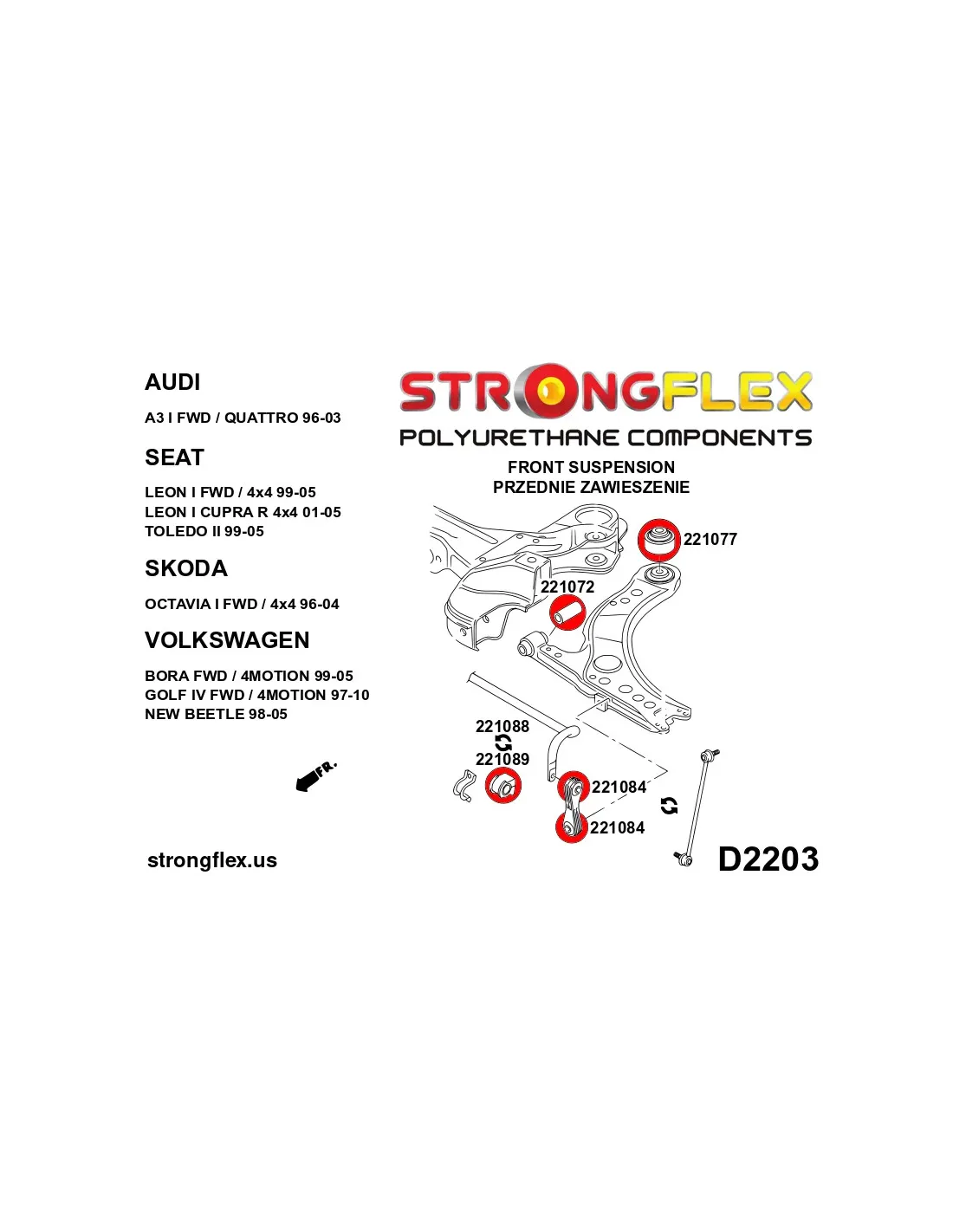 AUDI

A3 I FWD / QUATTRO 96-03

SEAT

LEON I FWD / 4x4 99-05
LEON I CUPRA R 4x4 01-05
TOLEDO II 99-05

SKODA

OCTAVIA I FWD / 4x4 96-04

VOLKSWAGEN

BORA FWD / 4MOTION 99-05
GOLF IV FWD / 4MOTION 97-10
NEW BEETLE 98-05

FR.

strongflex.us

STRONGFLEX
POLYURETHANE COMPONENTS

FRONT SUSPENSION
PRZEDNIE ZAWIESZENIE

221077

221072

221088

221089

221084

221084

D2203