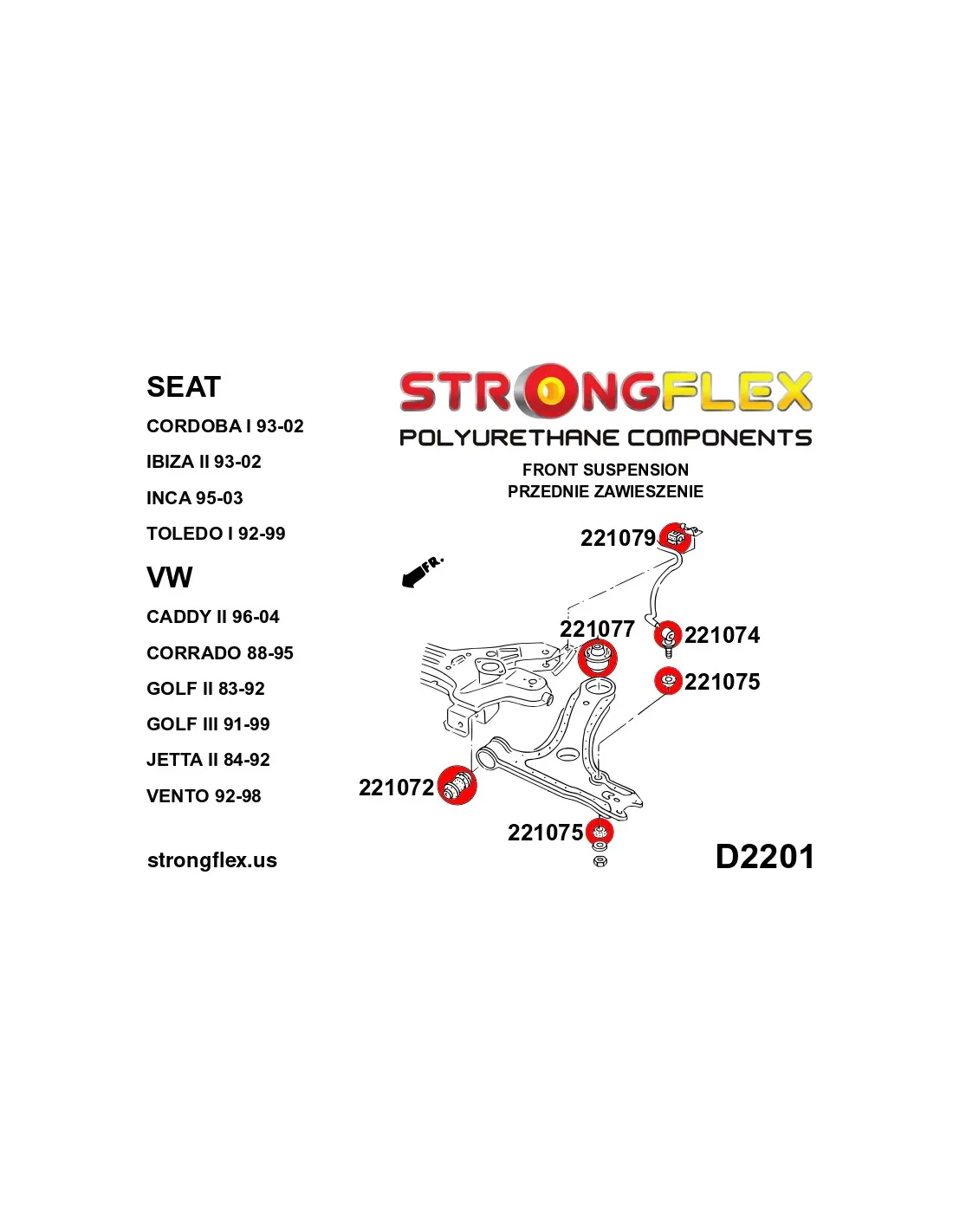 SEAT

CORDOBA I 93-02

IBIZA II 93-02

INCA 95-03

TOLEDO I 92-99

VW

CADDY II 96-04

CORRADO 88-95

GOLF II 83-92

GOLF III 91-99

JETTA II 84-92

VENTO 92-98

strongflex.us

STRONGFLEX

POLYURETHANE COMPONENTS

FRONT SUSPENSION
PRZEDNIE ZAWIESZENIE

FR.

221079

221077

221074

221075

221072

221075

D2201