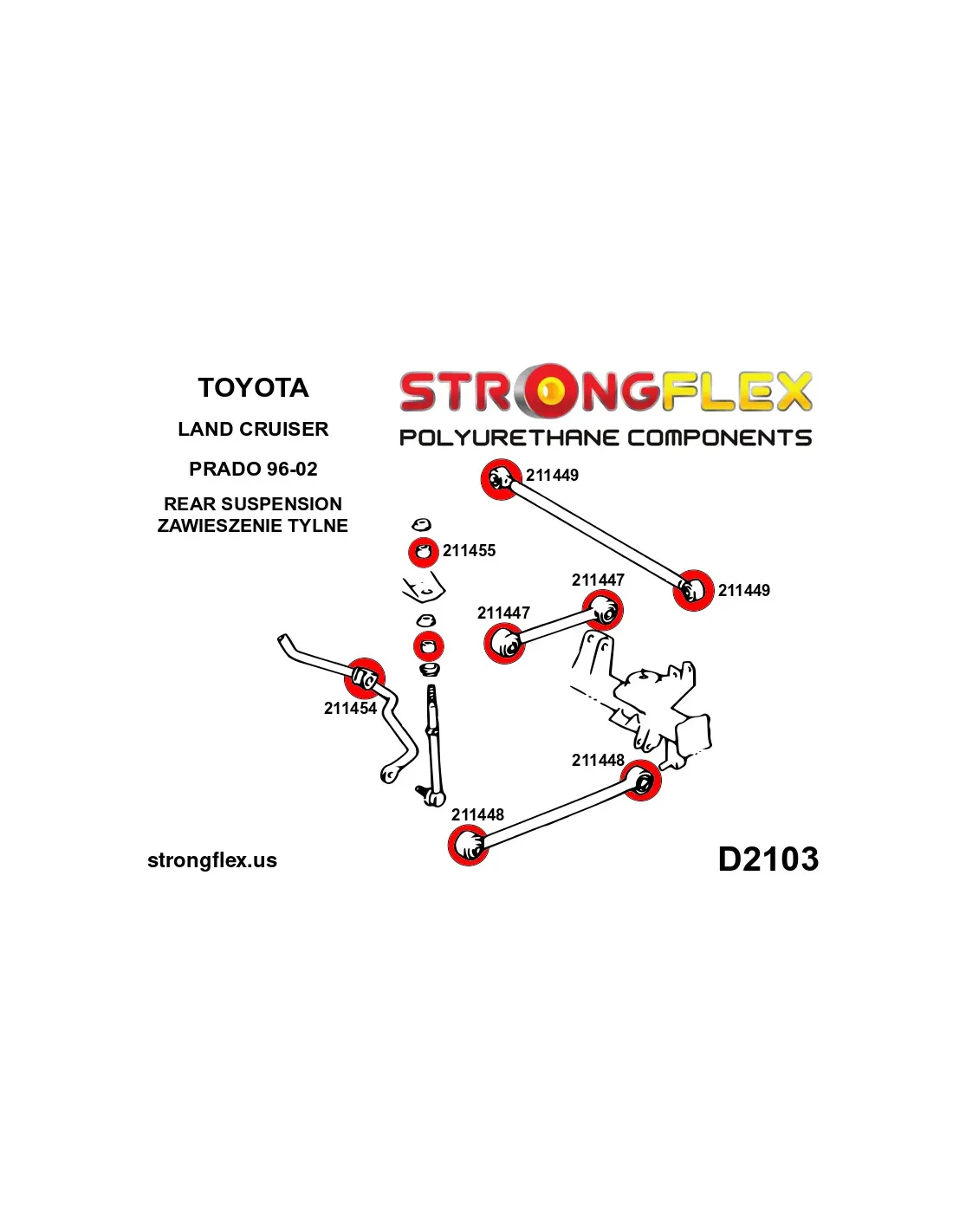 TOYOTA

LAND CRUISER

PRADO 96-02

REAR SUSPENSION
ZAWIESZENIE TYLNE

STRONGFLEX
POLYURETHANE COMPONENTS

211449

211455

211447

211449

211447

211454

211448

211448

strongflex.us

D2103