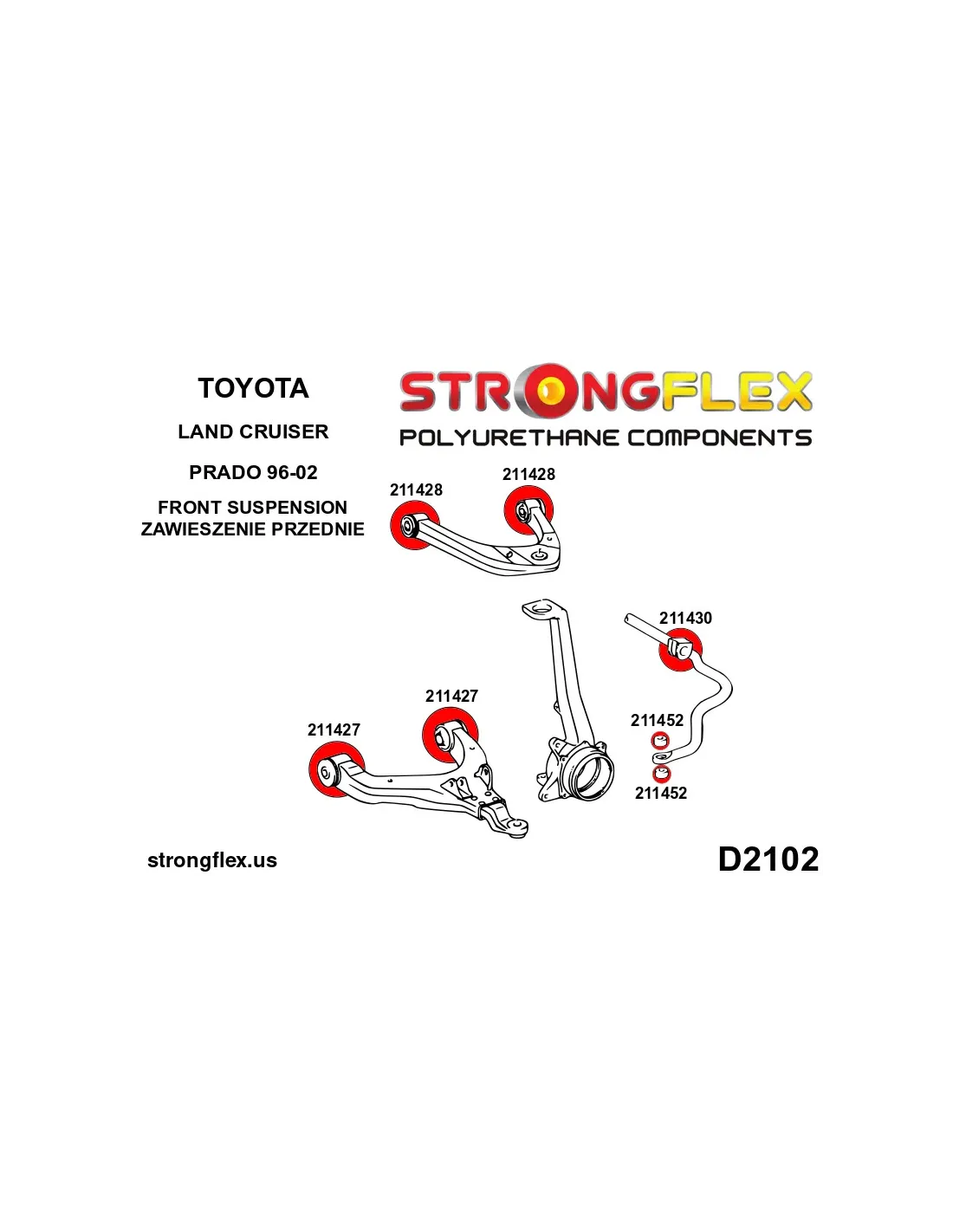 TOYOTA

LAND CRUISER

PRADO 96-02

FRONT SUSPENSION
ZAWIESZENIE PRZEDNIE

STRONGFLEX
POLYURETHANE COMPONENTS

211428

211428

211430

211427

211427

211452

211452

strongflex.us

D2102