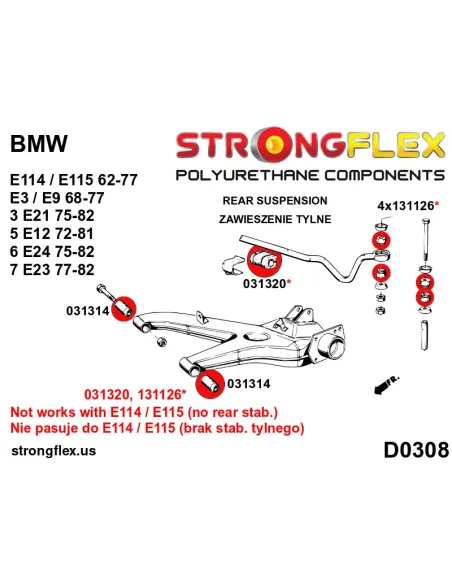 BMW

E114 / E115 62-77
E3 / E9 68-77
3 E21 75-82
5 E12 72-81
6 E24 75-82
7 E23 77-82

STRONGFLEX
POLYURETHANE COMPONENTS

REAR SUSPENSION
ZAWIESZENIE TYLNE

4x131126*

031320*

031314

031314

FR.

031320, 131126*
Not works with E114 / E115 (no rear stab.)
Nie pasuje do E114 / E115 (brak stab. tylnego)

strongflex.us

D0308