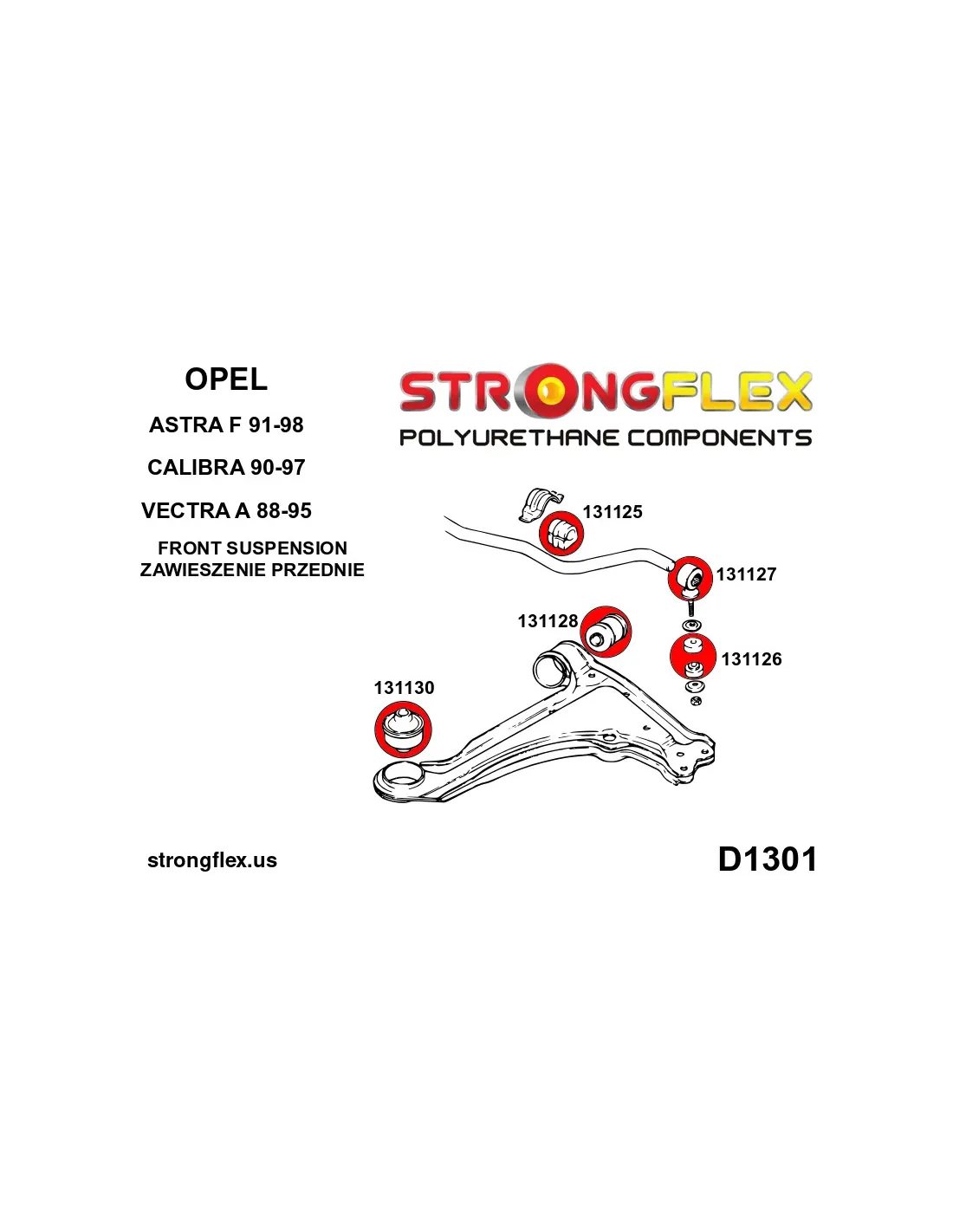 OPEL

ASTRA F 91-98

CALIBRA 90-97

VECTRA A 88-95

FRONT SUSPENSION
ZAWIESZENIE PRZEDNIE

STRONGFLEX
POLYURETHANE COMPONENTS

131125

131127

131128

131126

131130

strongflex.us

D1301