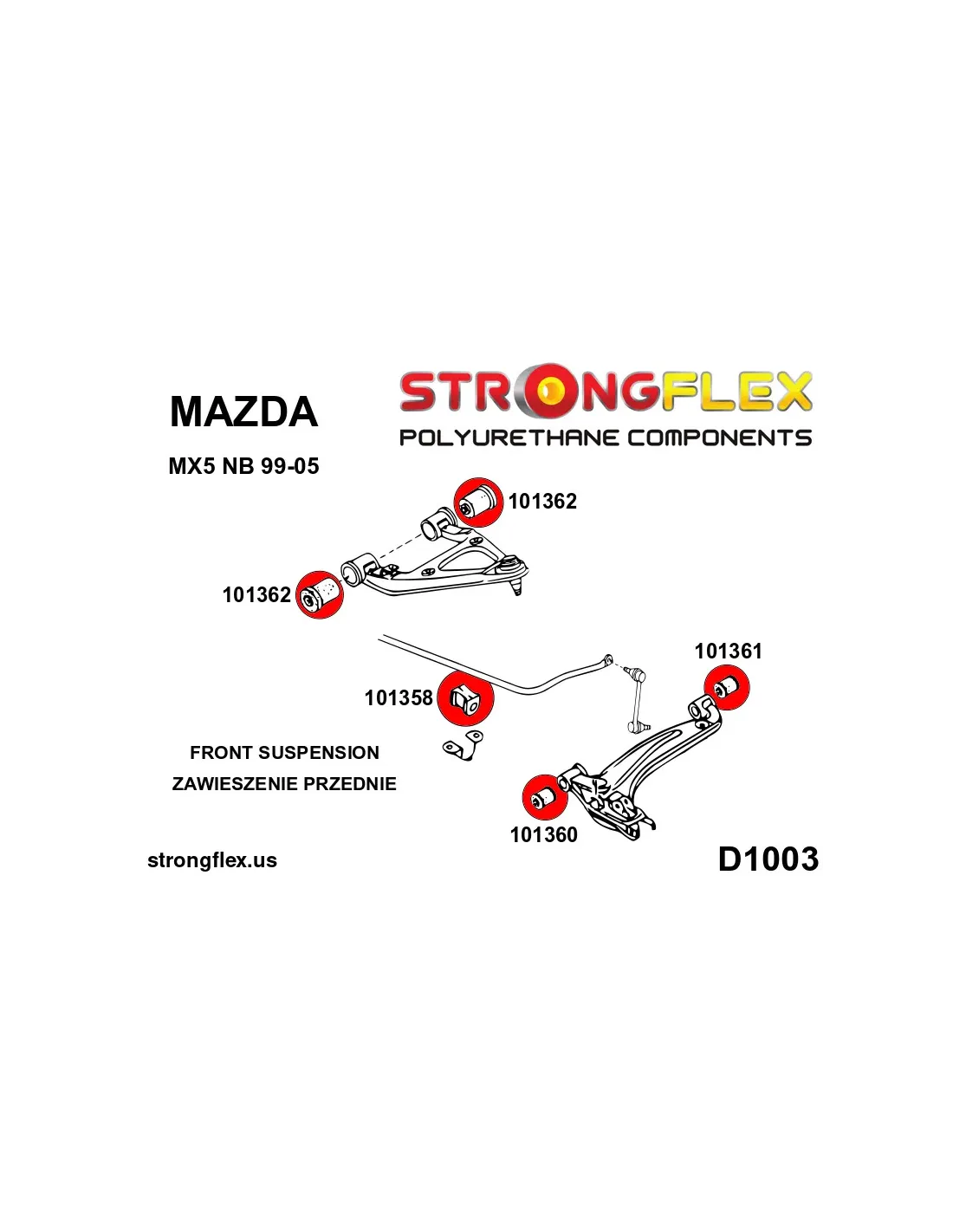 MAZDA

STRONGFLEX
POLYURETHANE COMPONENTS

MX5 NB 99-05

101362

101362

101361

101358

FRONT SUSPENSION
ZAWIESZENIE PRZEDNIE

101360

strongflex.us

D1003