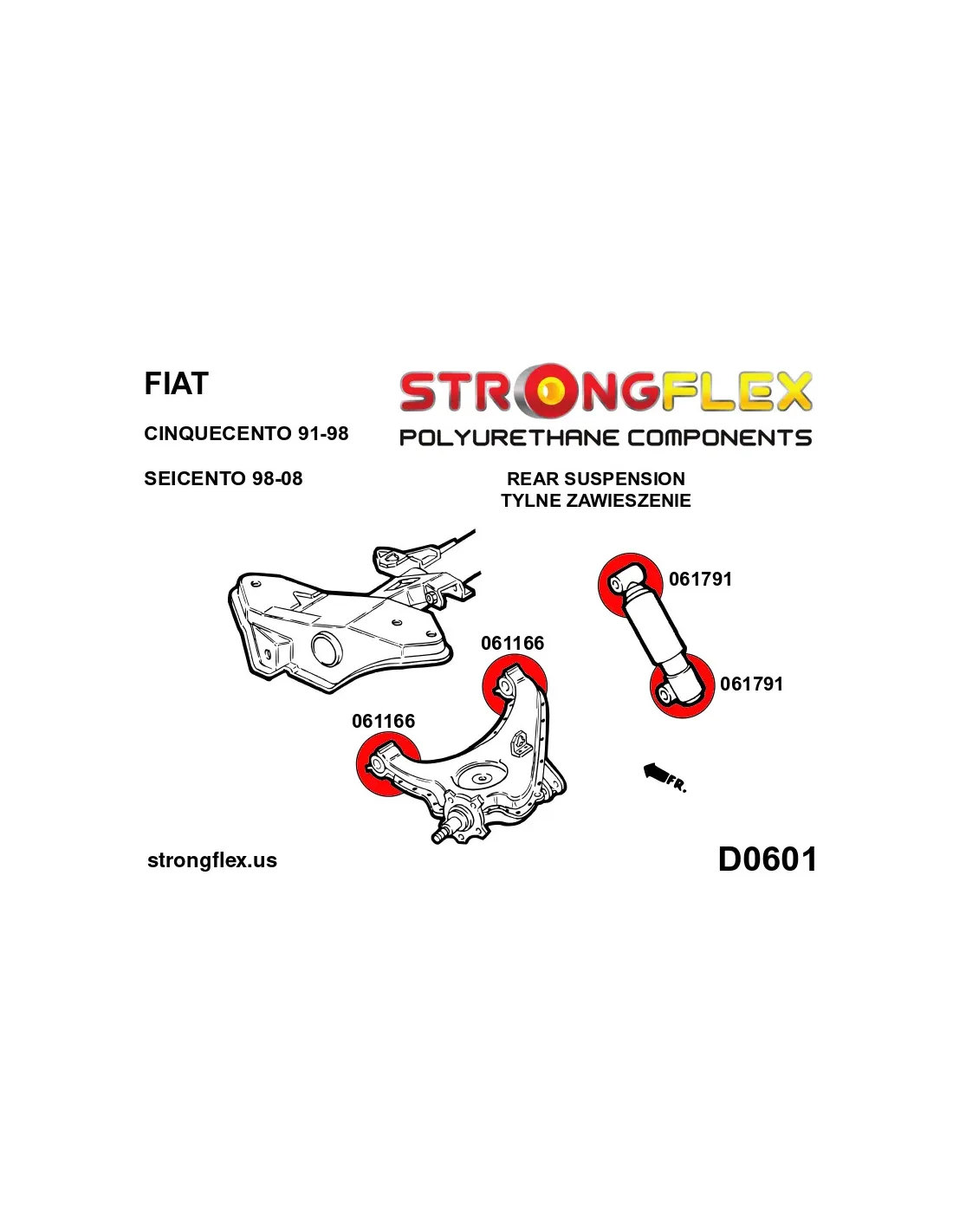 FIAT

CINQUECENTO 91-98

SEICENTO 98-08

STRONGFLEX

POLYURETHANE COMPONENTS

REAR SUSPENSION
TYLNE ZAWIESZENIE

061791

061166

061791

061166

FR.

strongflex.us

D0601