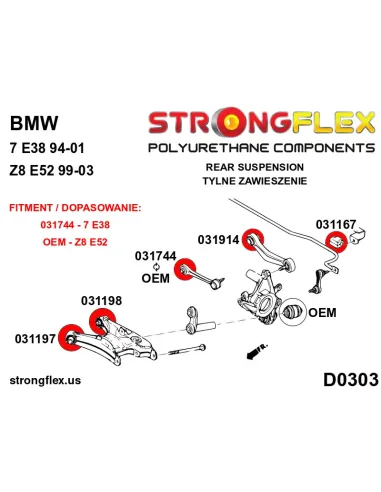 BMW
7 E38 94-01
Z8 E52 99-03

STRONGFLEX
POLYURETHANE COMPONENTS
REAR SUSPENSION
TYLNE ZAWIESZENIE

FITMENT / DOPASOWANIE:
031744 - 7 E38
OEM - Z8 E52

031167
031914
031744
OEM
031198
OEM
031197

strongflex.us

D0303