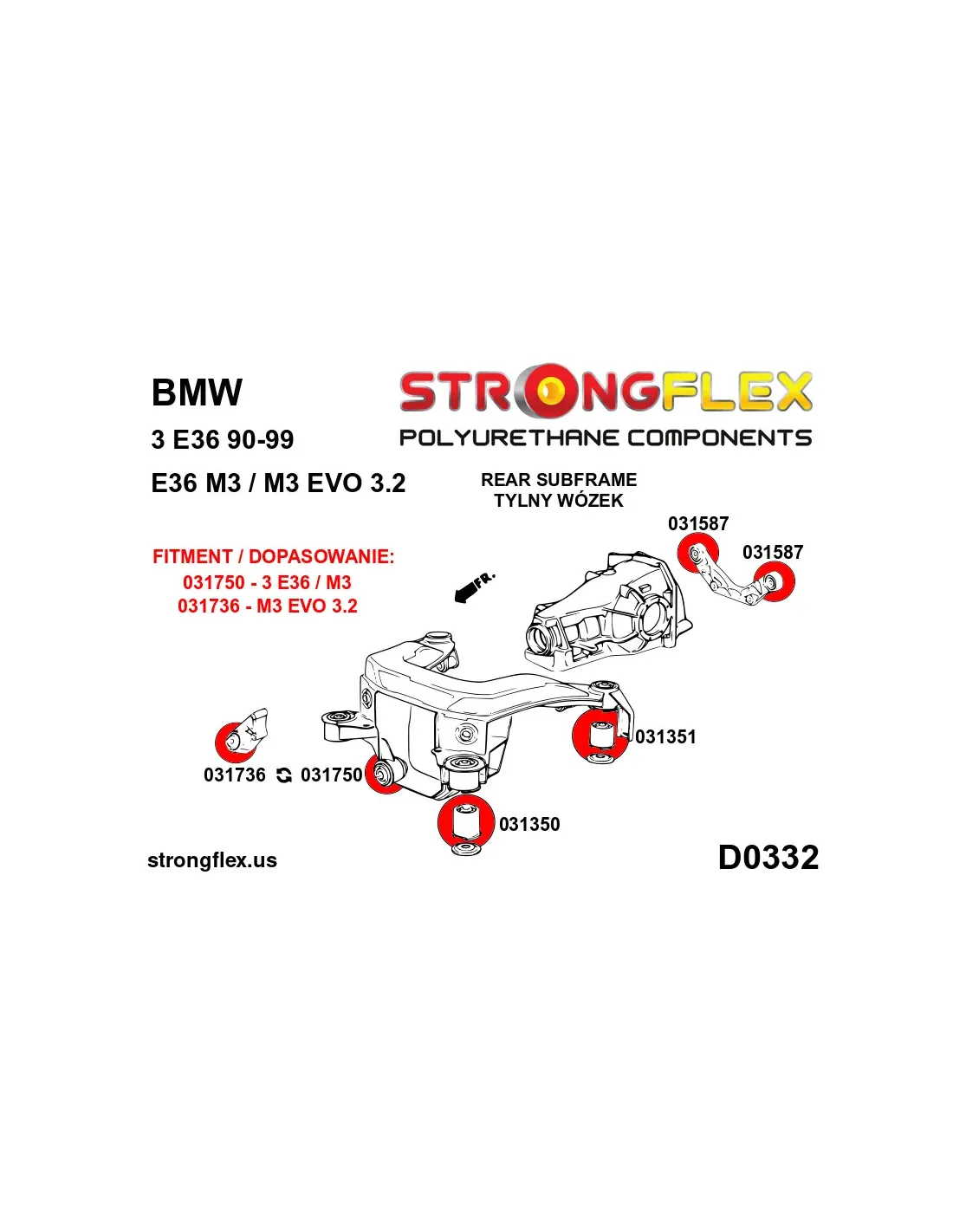 BMW

3 E36 90-99

E36 M3 / M3 EVO 3.2

STRONGFLEX

POLYURETHANE COMPONENTS

REAR SUBFRAME
TYLNY WÓZEK

FITMENT / DOPASOWANIE:
031750 - 3 E36 / M3
031736 - M3 EVO 3.2

FR.

031587

031587

031351

031736 031750

031350

strongflex.us

D0332